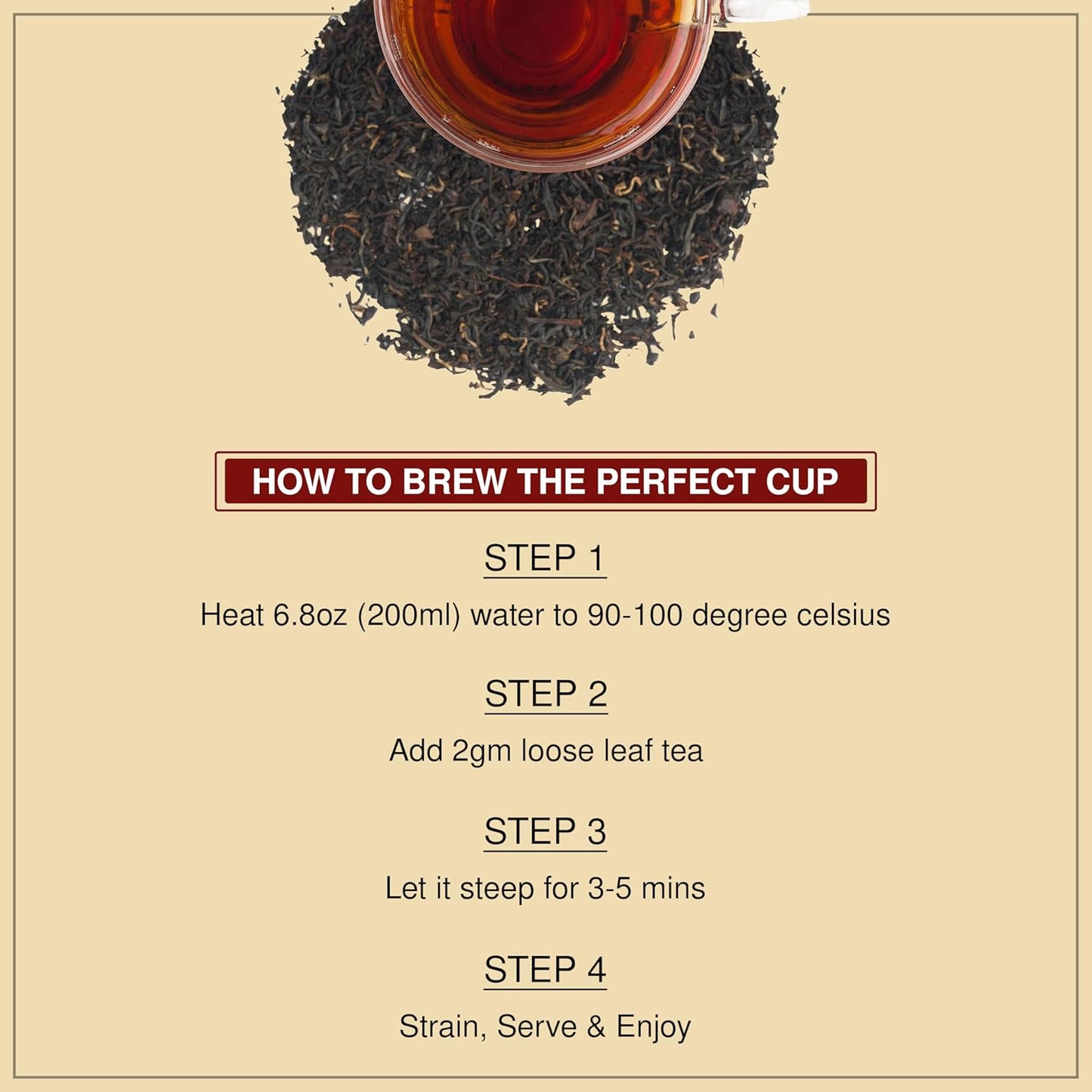 HOW TO BREW THE PERFECT CUP

STEP 1

Heat 6.8oz (200ml) water to 90-100 degree celsius

STEP 2

Add 2gm loose leaf tea

STEP 3

Let it steep for 3-5 mins

STEP 4

Strain, Serve & Enjoy