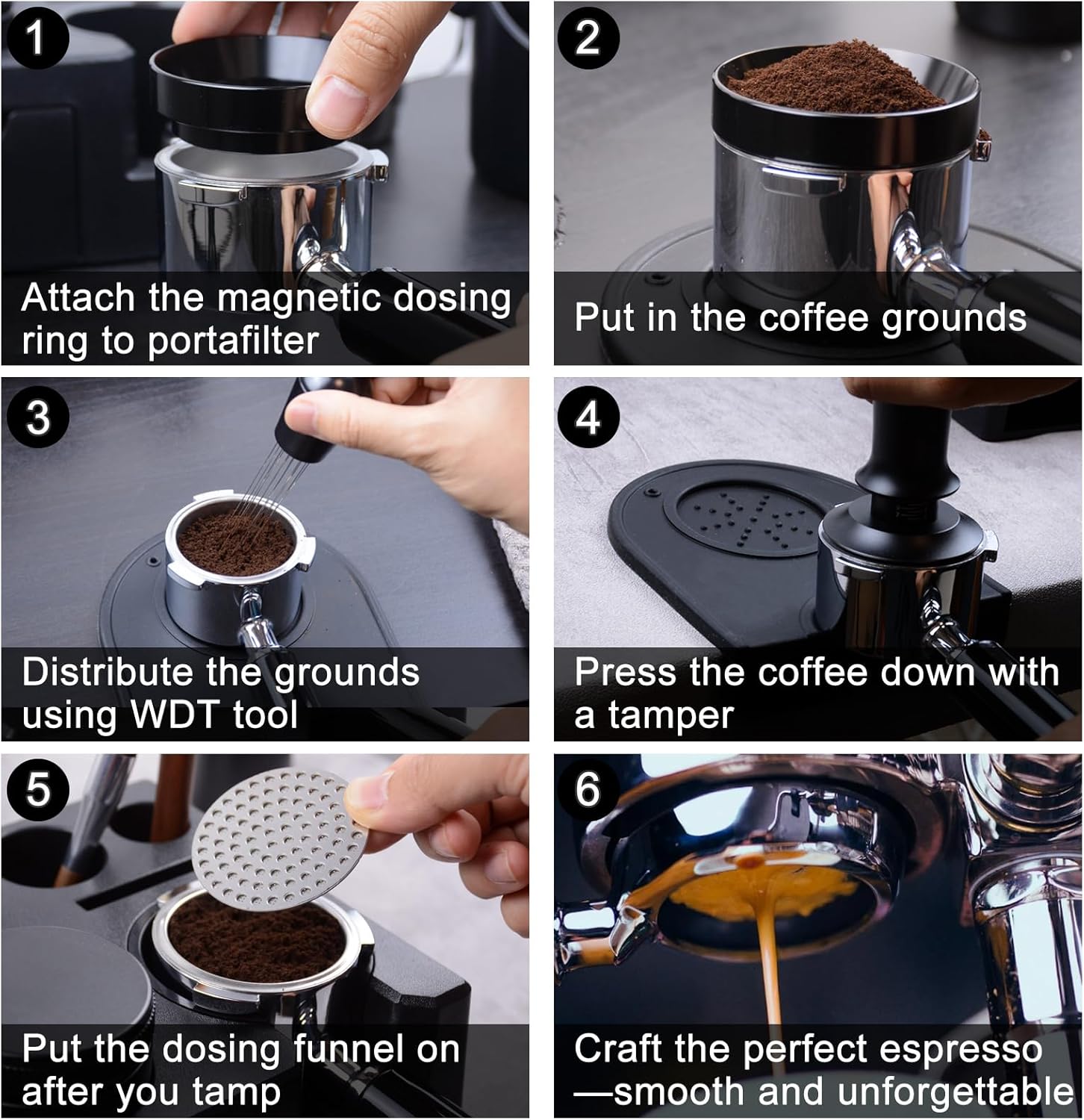 1
Attach the magnetic dosing ring to portafilter

2
Put in the coffee grounds

3
Distribute the grounds using WDT tool

4
Press the coffee down with a tamper

5
Put the dosing funnel on after you tamp

6
Craft the perfect espresso —smooth and unforgettable