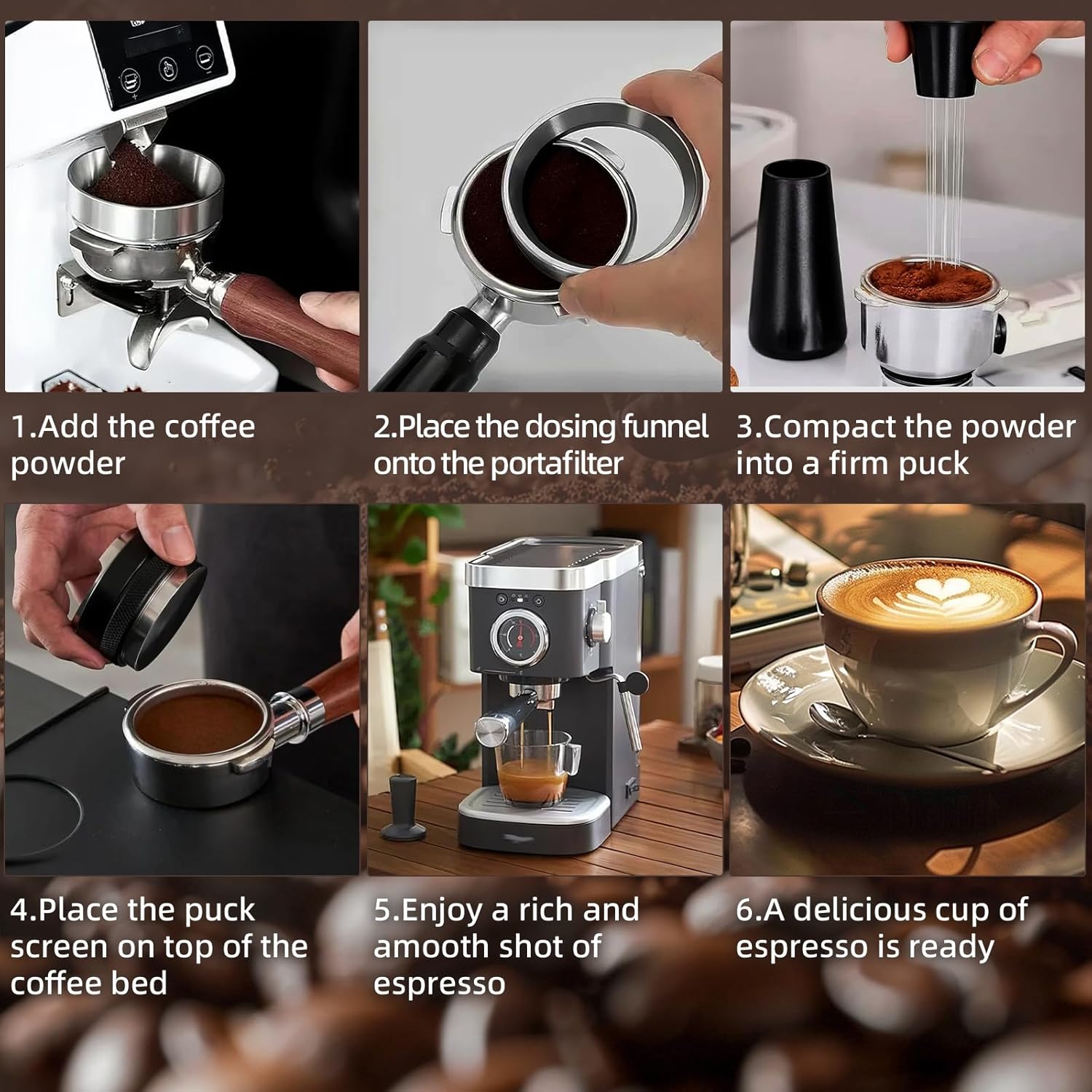 1.Add the coffee powder

2.Place the dosing funnel onto the portafilter

3.Compact the powder into a firm puck

4.Place the puck screen on top of the coffee bed

5.Enjoy a rich and amooth shot of espresso

6.A delicious cup of espresso is ready