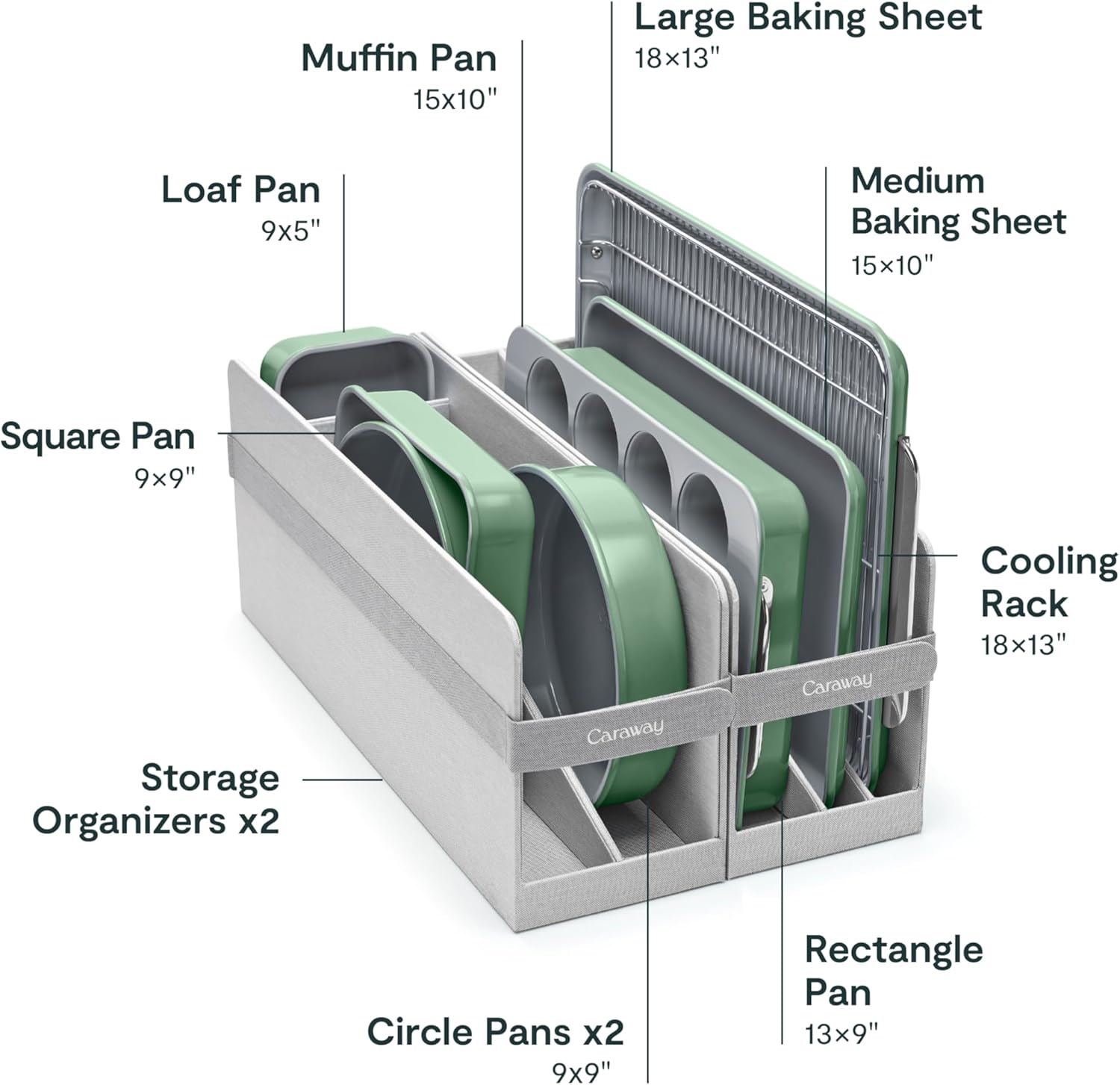 Large Baking Sheet
18×13"

Muffin Pan
15x10"

Loaf Pan
9x5"

Medium Baking Sheet
15×10"

Square Pan
9×9"

Cooling Rack
18×13"

Caraway

Caraway

Storage Organizers x2

Rectangle Pan
13×9"

Circle Pans x2
9x9"