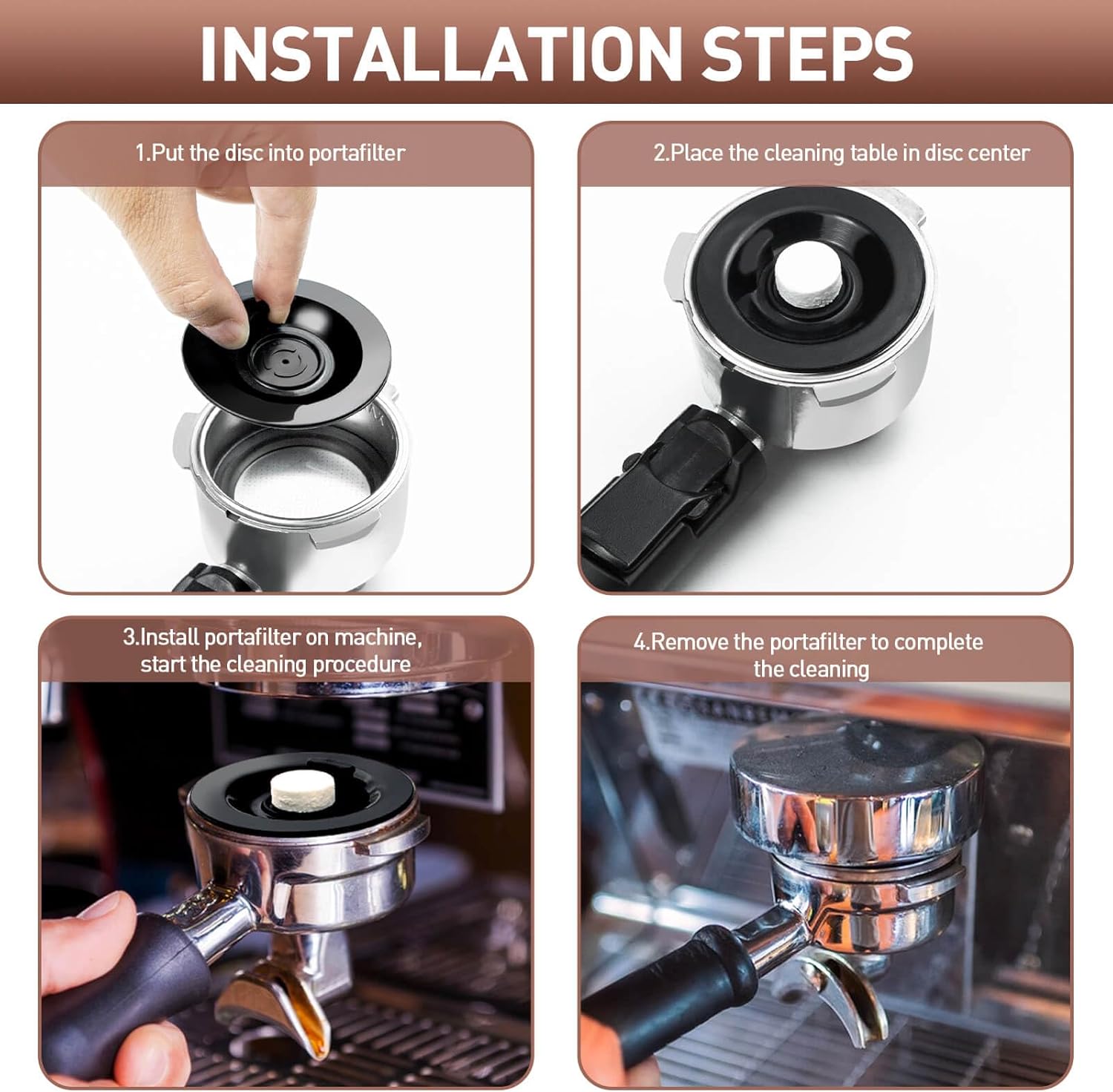 INSTALLATION STEPS

1.Put the disc into portafilter

2.Place the cleaning table in disc center

3.Install portafilter on machine, start the cleaning procedure

4.Remove the portafilter to complete the cleaning