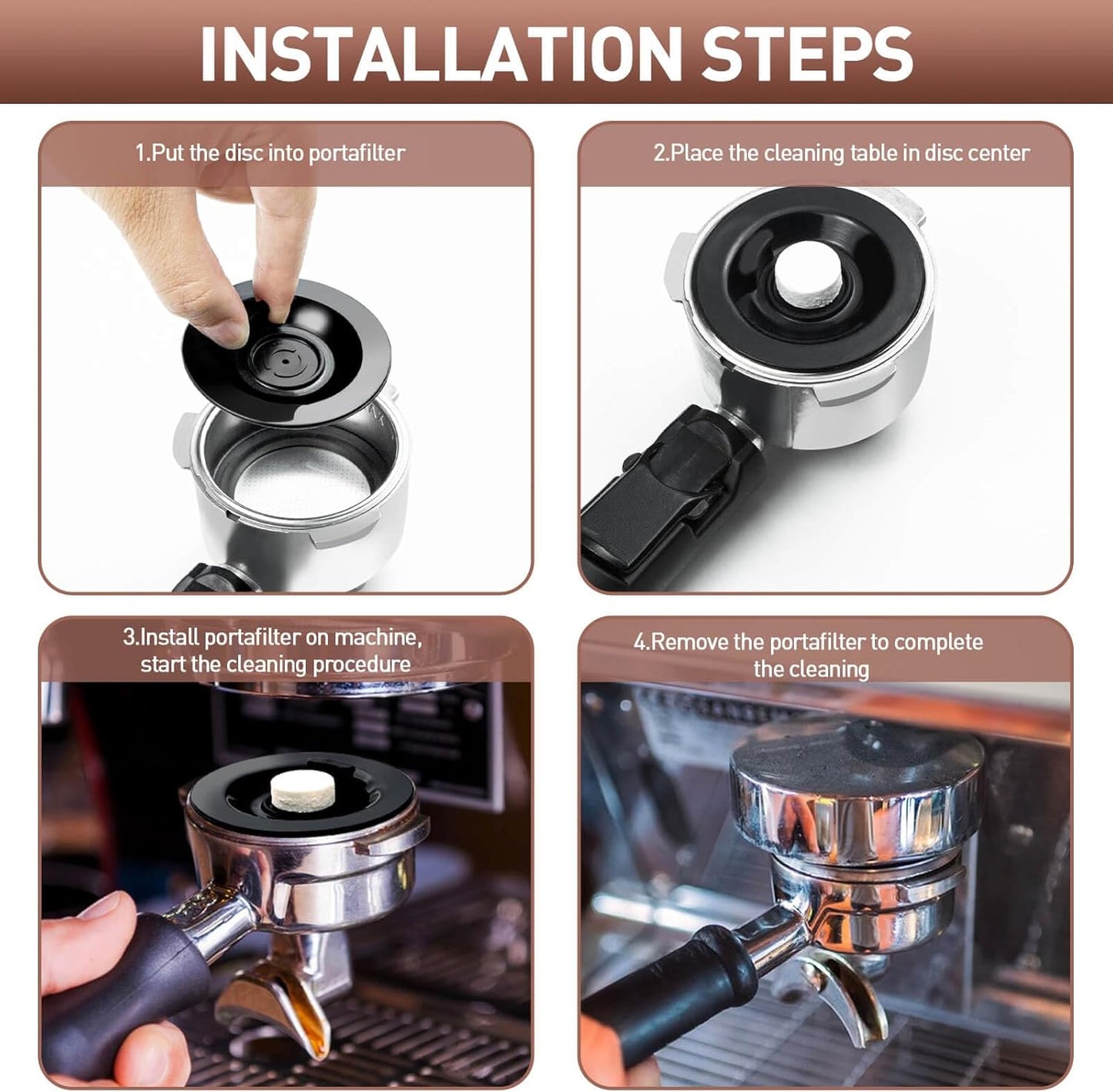 INSTALLATION STEPS

1.Put the disc into portafilter

2.Place the cleaning table in disc center

3.Install portafilter on machine, start the cleaning procedure

4.Remove the portafilter to complete the cleaning