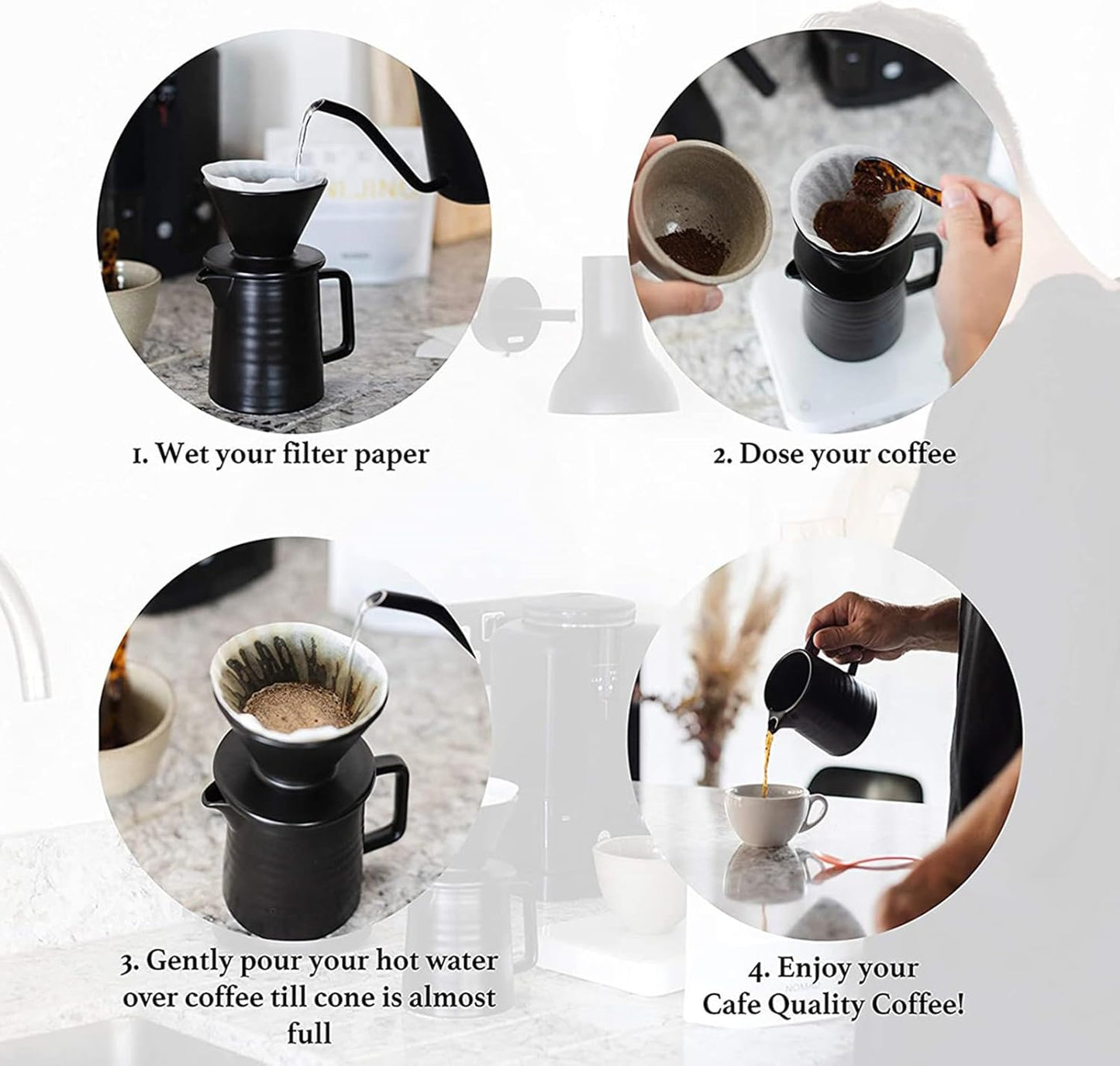 1. Wet your filter paper

2. Dose your coffee

3. Gently pour your hot water over coffee till cone is almost full

4. Enjoy your Cafe Quality Coffee!