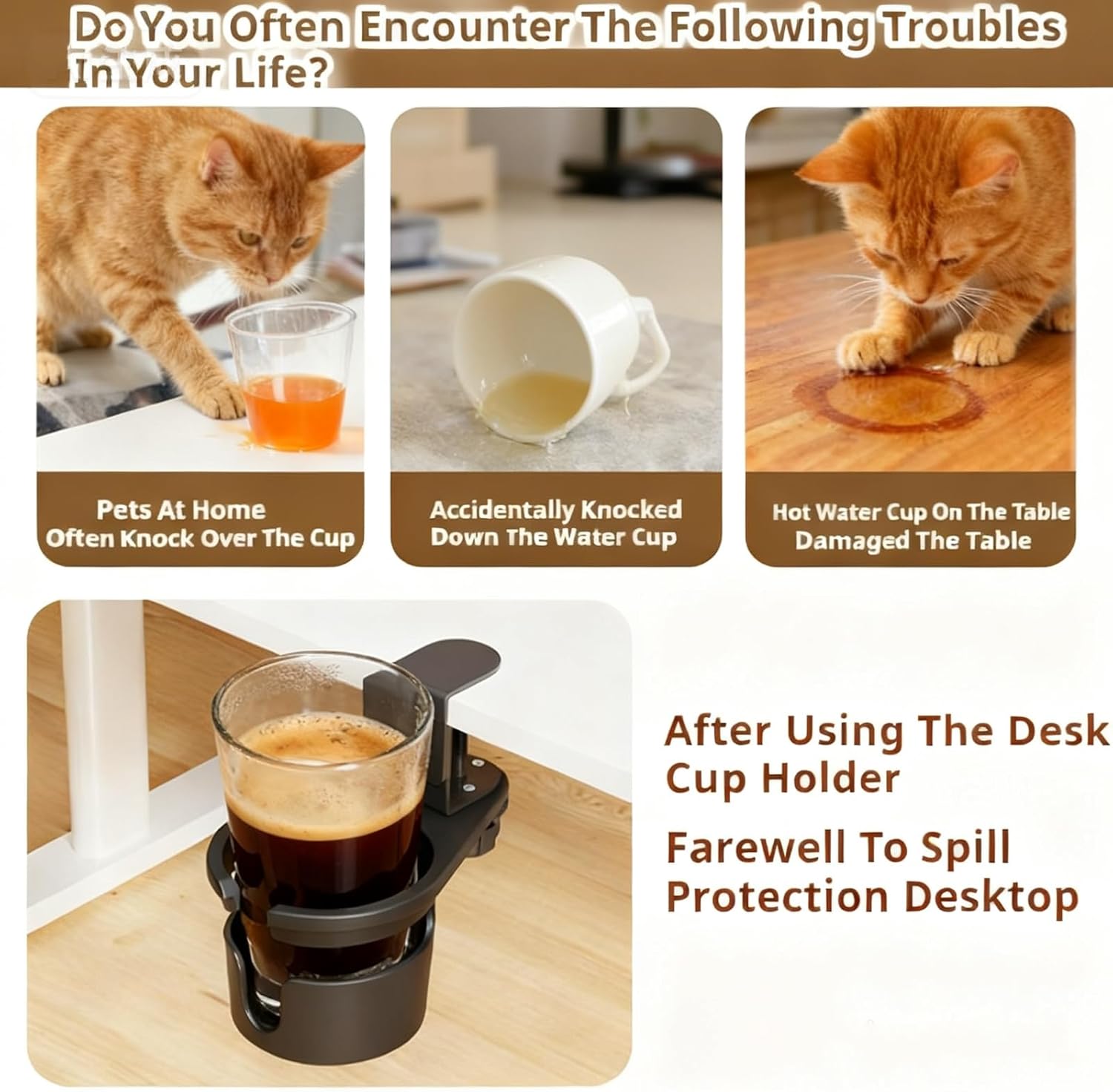 Do You Often Encounter The Following Troubles In Your Life?

Pets At Home Often Knock Over The Cup

Accidentally Knocked Down The Water Cup

Hot Water Cup On The Table Damaged The Table

After Using The Desk Cup Holder

Farewell To Spill Protection Desktop