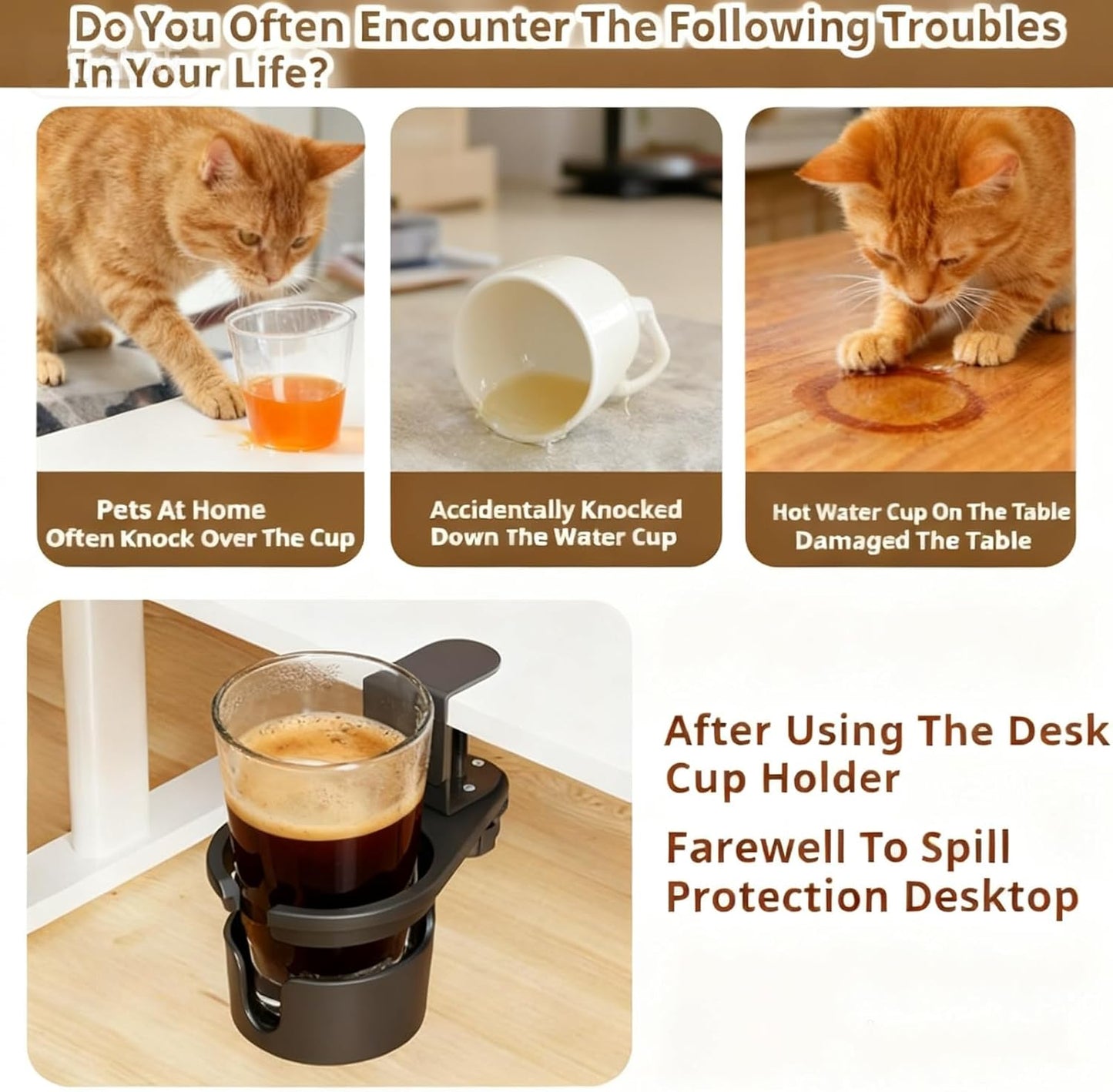 Do You Often Encounter The Following Troubles In Your Life?

Pets At Home Often Knock Over The Cup

Accidentally Knocked Down The Water Cup

Hot Water Cup On The Table Damaged The Table

After Using The Desk Cup Holder

Farewell To Spill Protection Desktop