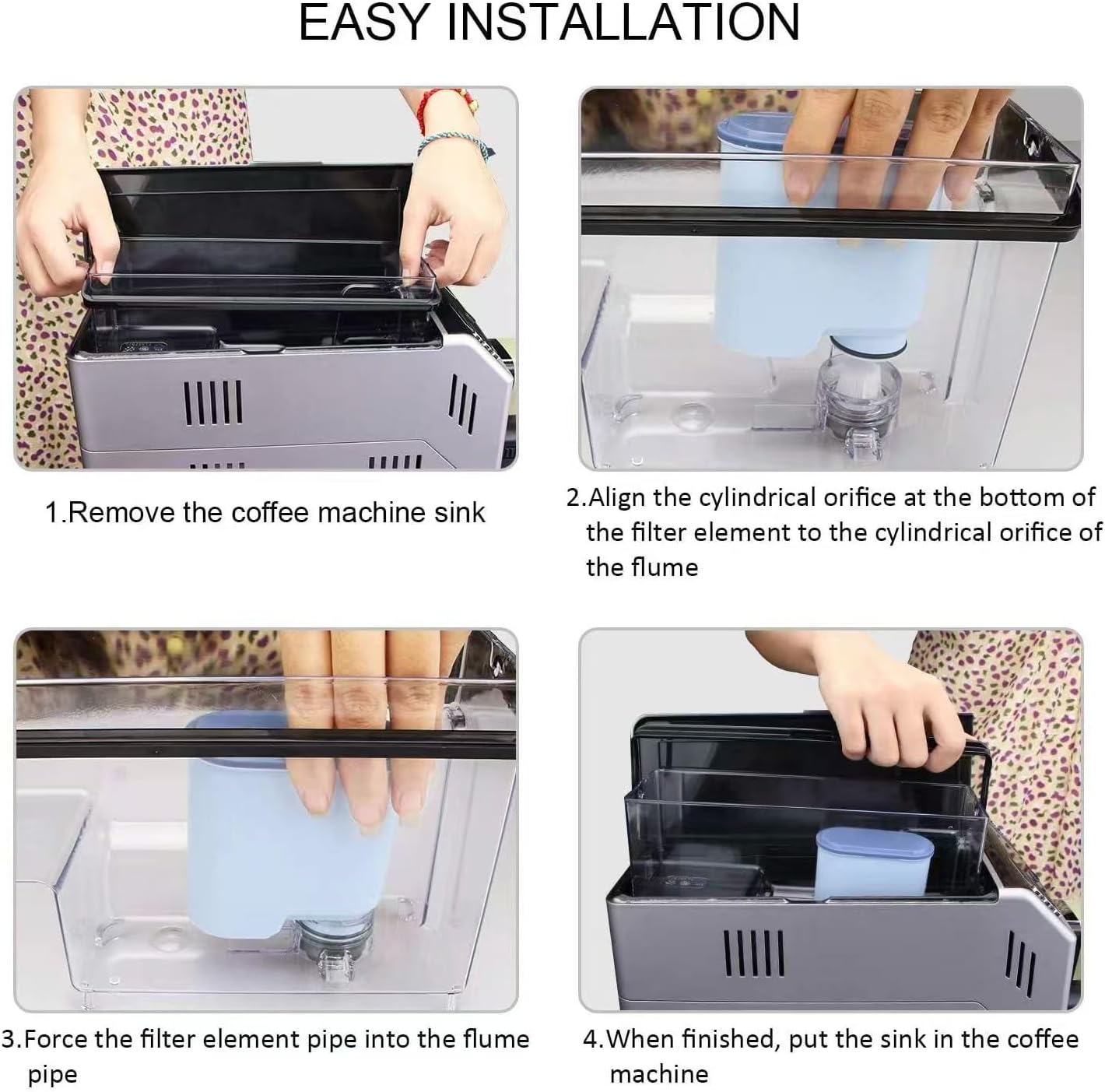 EASY INSTALLATION

1.Remove the coffee machine sink

2.Align the cylindrical orifice at the bottom of the filter element to the cylindrical orifice of the flume

3.Force the filter element pipe into the flume pipe

4.When finished, put the sink in the coffee machine