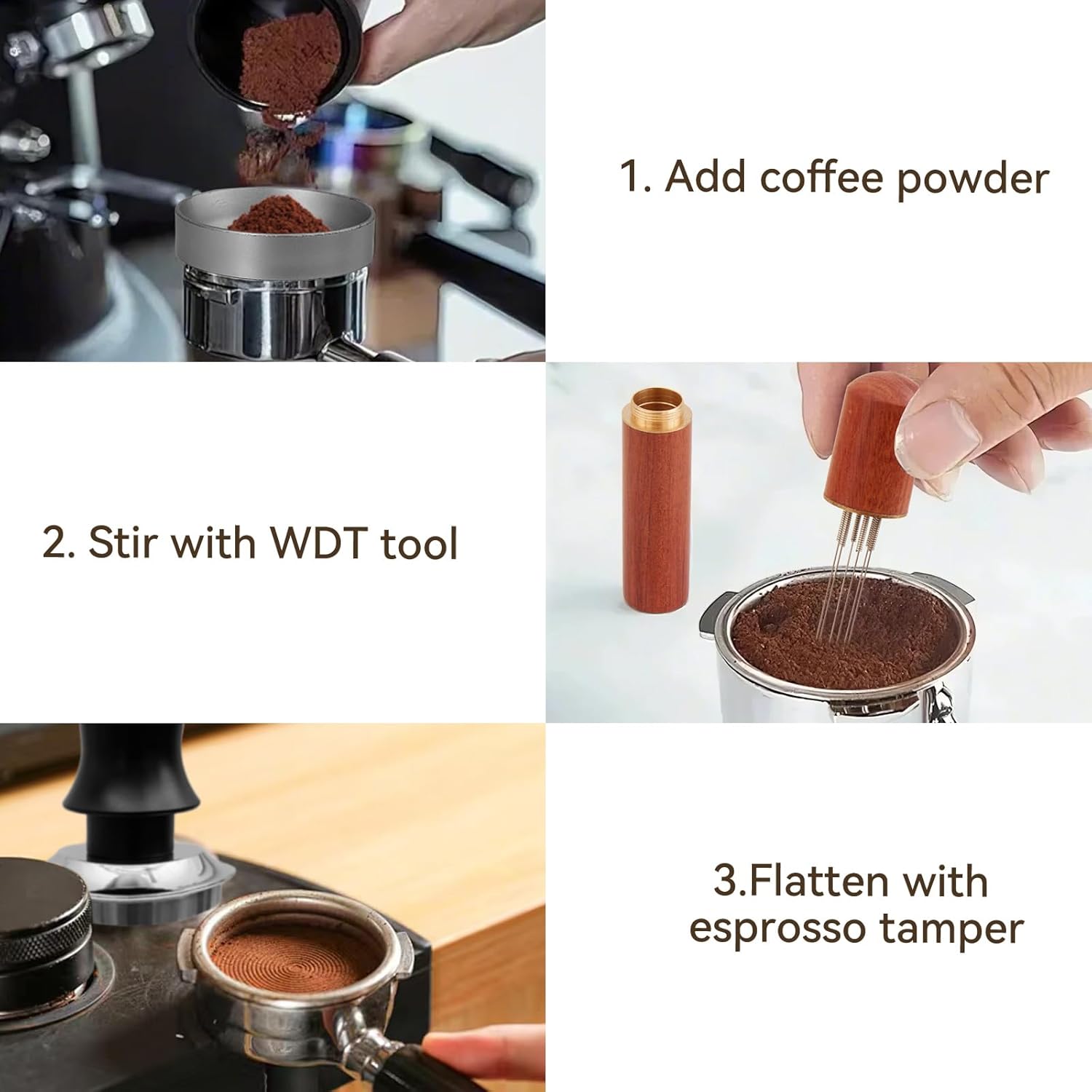 1. Add coffee powder

2. Stir with WDT tool

3.Flatten with esprosso tamper