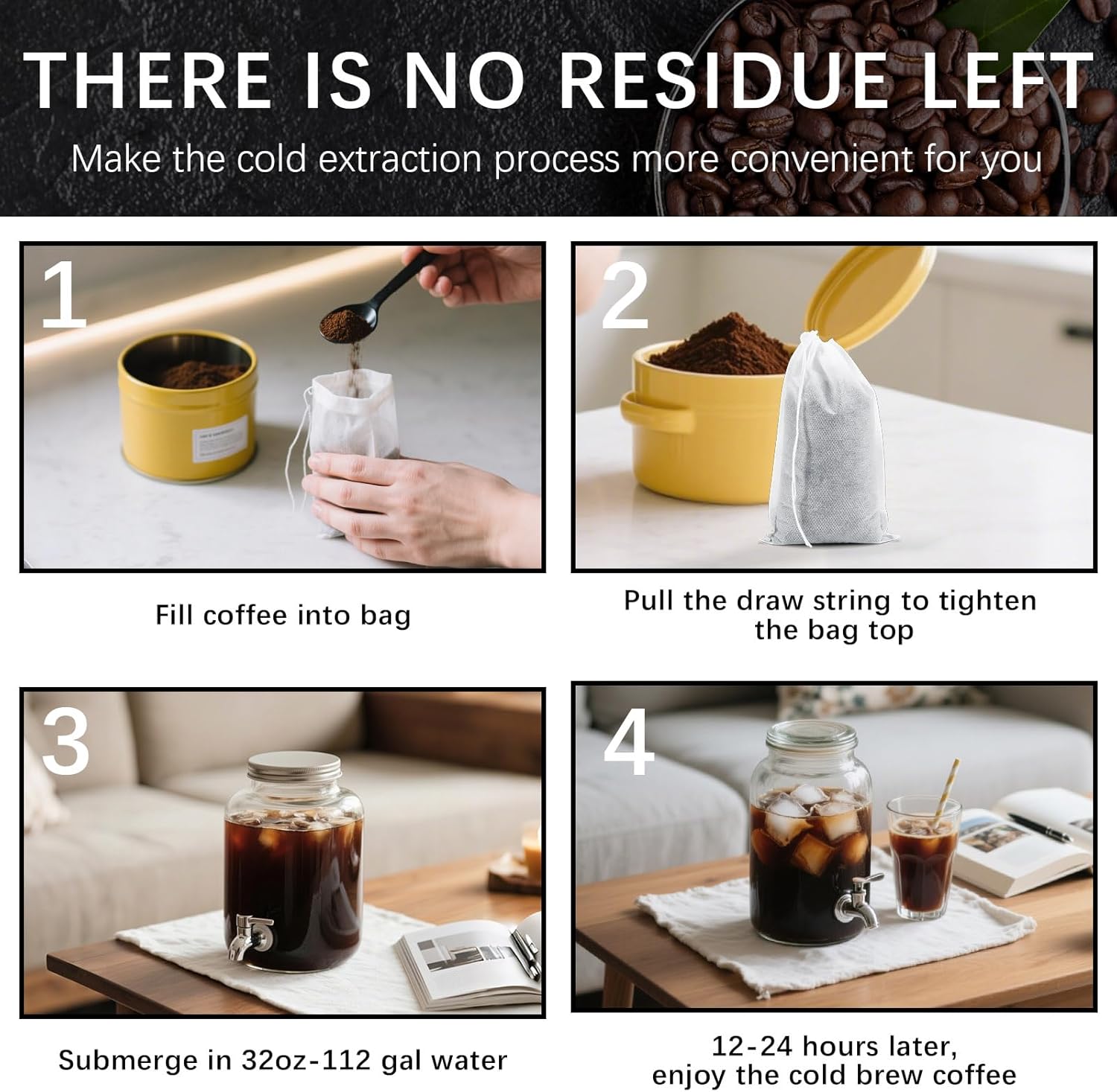 THERE IS NO RESIDUE LEFT

Make the cold extraction process more convenient for you

1

Fill coffee into bag

2

Pull the draw string to tighten the bag top

3

Submerge in 32oz-112 gal water

4

12-24 hours later, enjoy the cold brew coffee