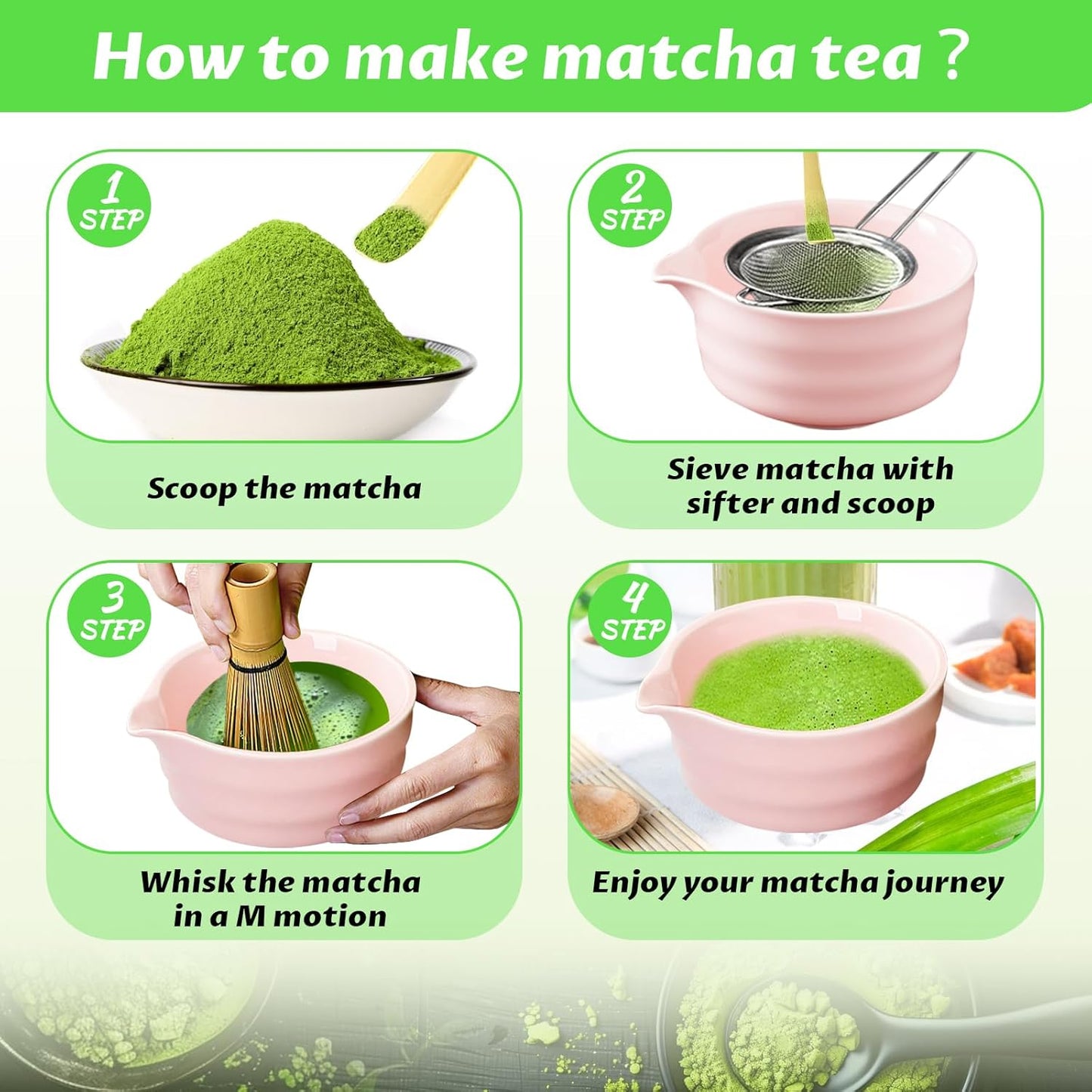 How to make matcha tea ?

1 STEP

Scoop the matcha

2 STEP

Sieve matcha with sifter and scoop

3 STEP

Whisk the matcha in a M motion

4 STEP

Enjoy your matcha journey