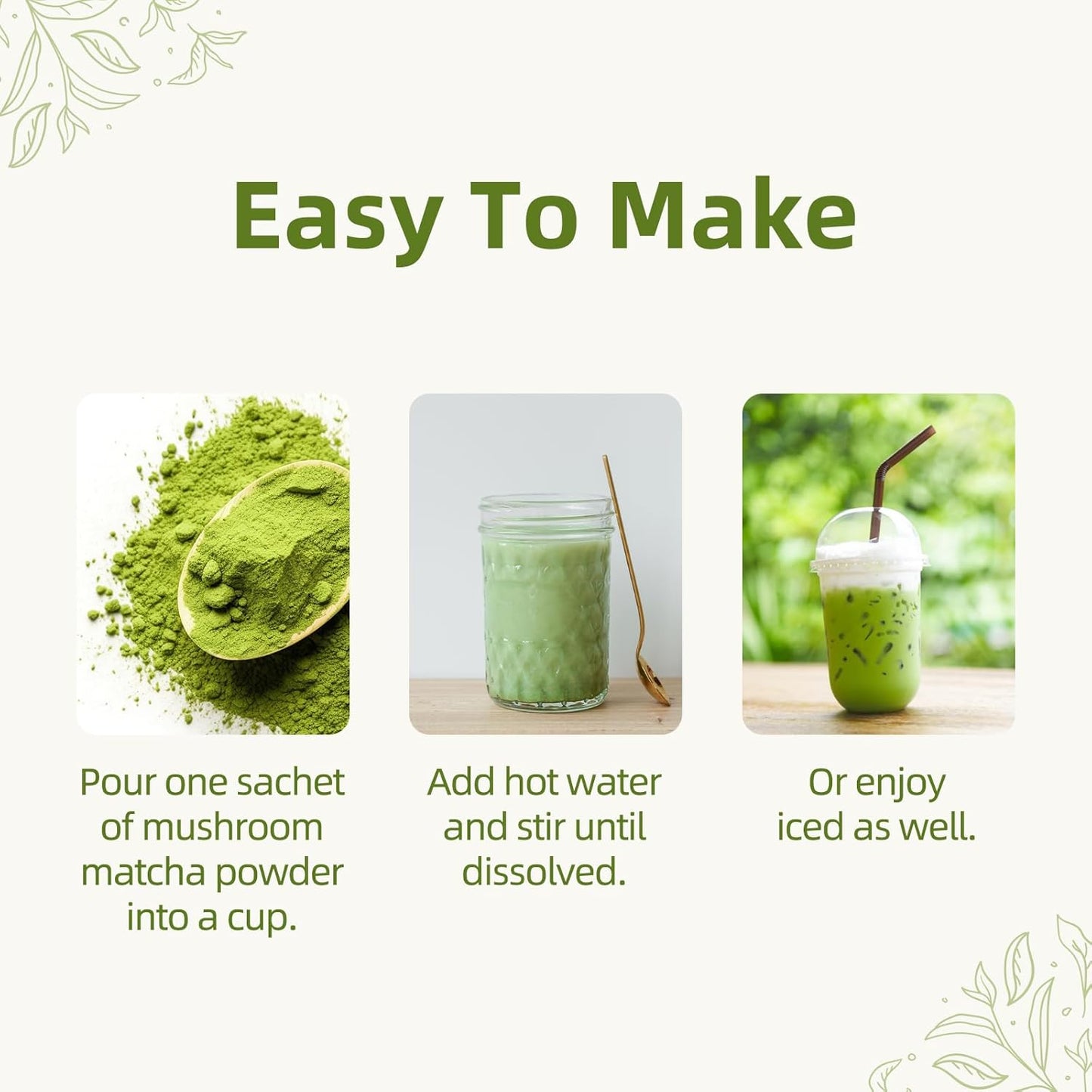 Easy To Make

Pour one sachet of mushroom matcha powder into a cup.

Add hot water and stir until dissolved.

Or enjoy iced as well.