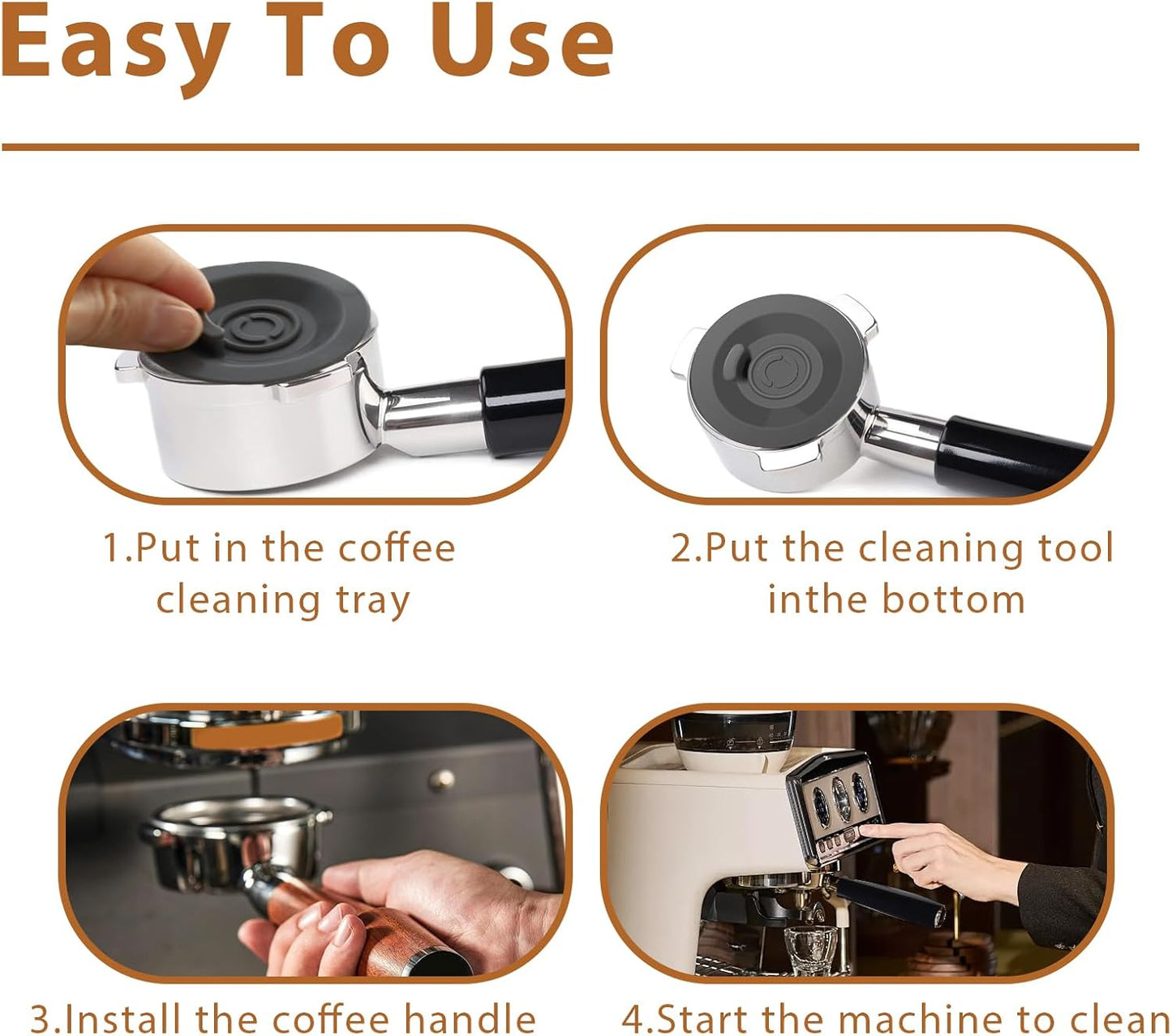 Easy To Use

1.Put in the coffee cleaning tray

2.Put the cleaning tool inthe bottom

3.Install the coffee handle

4.Start the machine to clean