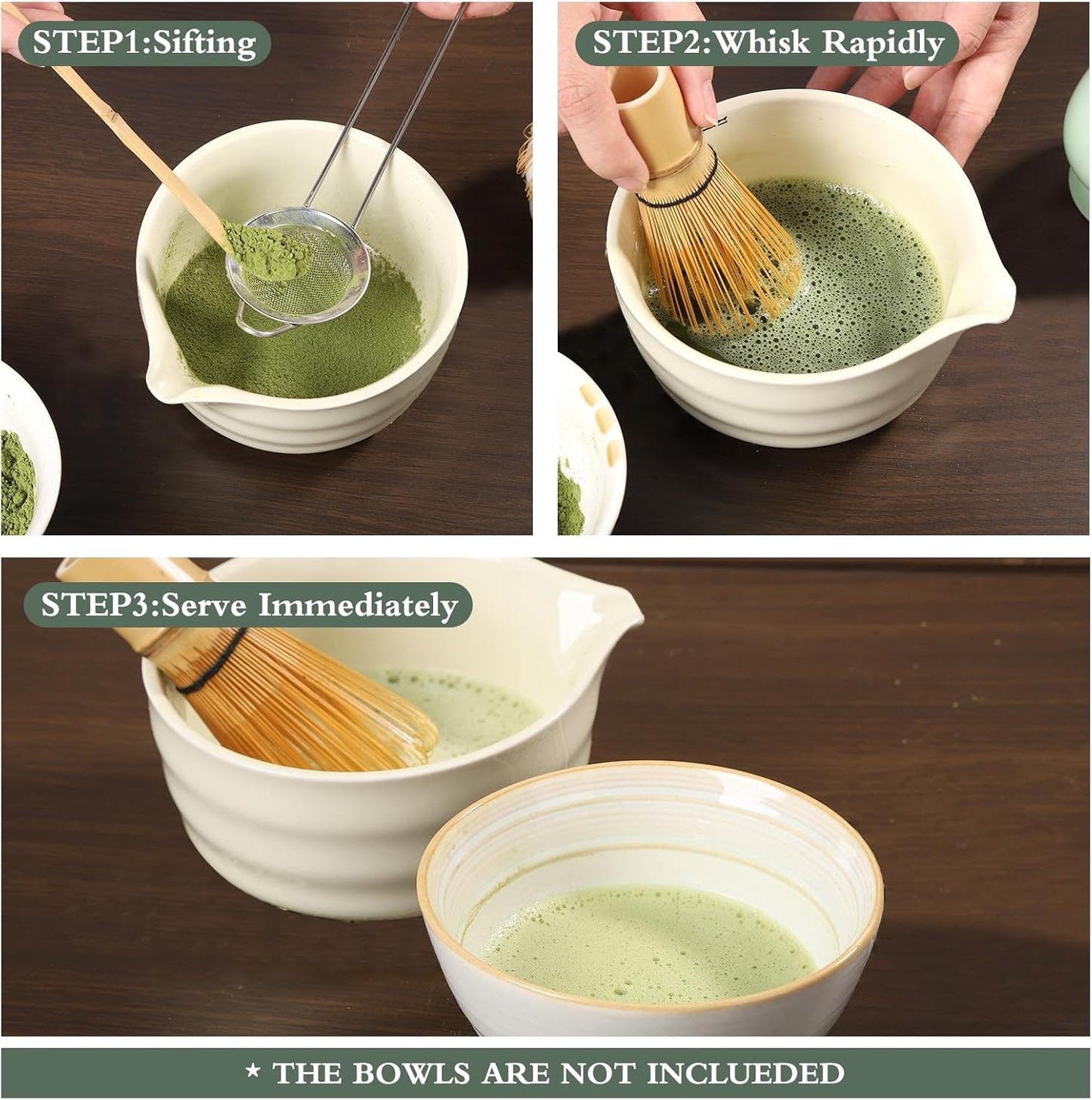 STEP1:Sifting

STEP2:Whisk Rapidly

STEP3:Serve Immediately

* THE BOWLS ARE NOT INCLUEDED