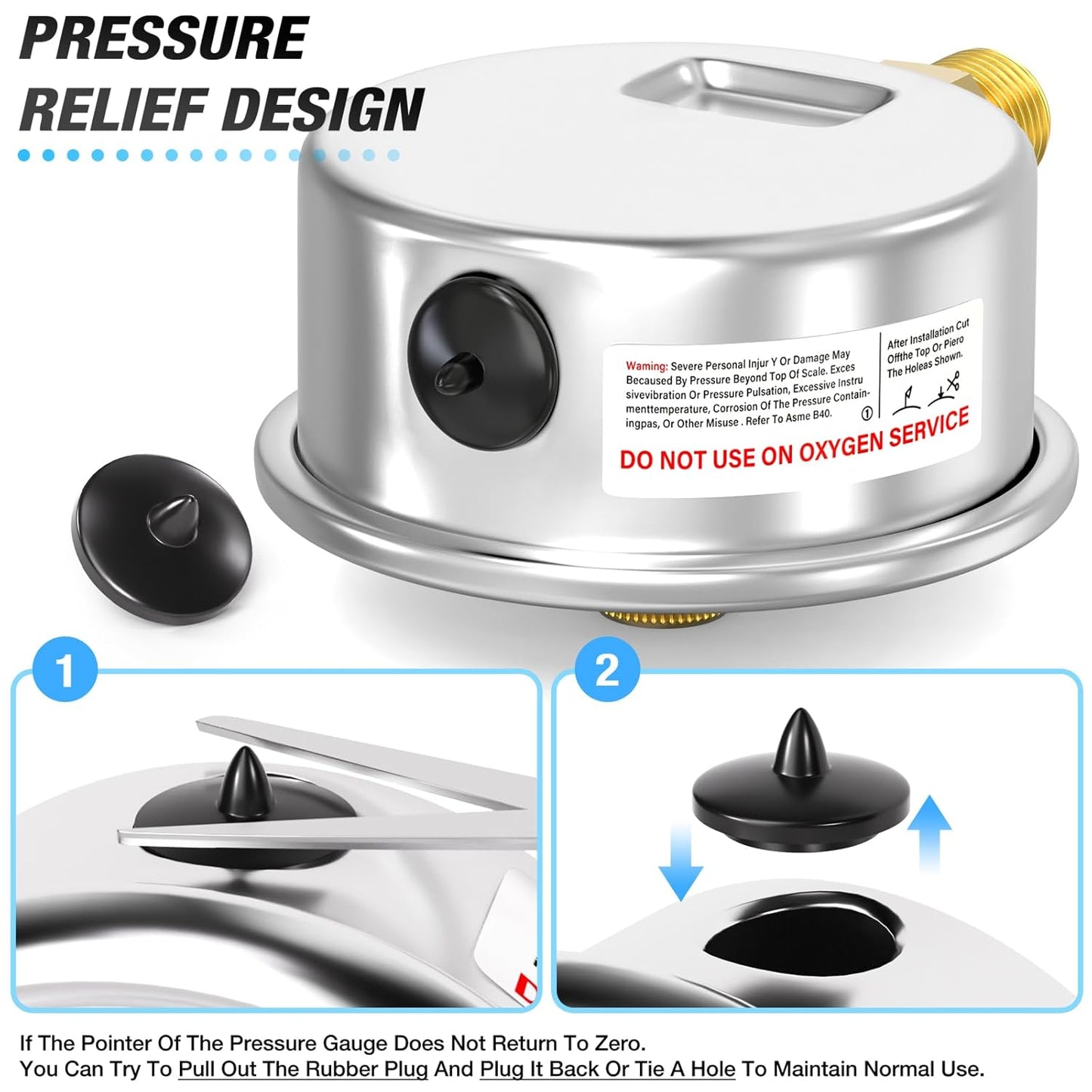 PRESSURE RELIEF DESIGN

Waming: Severe Personal Injur Y Or Damage May Becaused By Pressure Beyond Top Of Scale. Exces sivevibration Or Pressure Pulsation, Excessive Instru menttemperature, Corrosion Of The Pressure Containingpas, Or Other Misuse . Refer To Asme B40. ①

After Installation Cut Offthe Top Or Piero The Holeas Shown.

DO NOT USE ON OXYGEN SERVICE

1

2

If The Pointer Of The Pressure Gauge Does Not Return To Zero.
You Can Try To Pull Out The Rubber Plug And Plug It Back Or Tie A Hole To Maintain Normal Use.