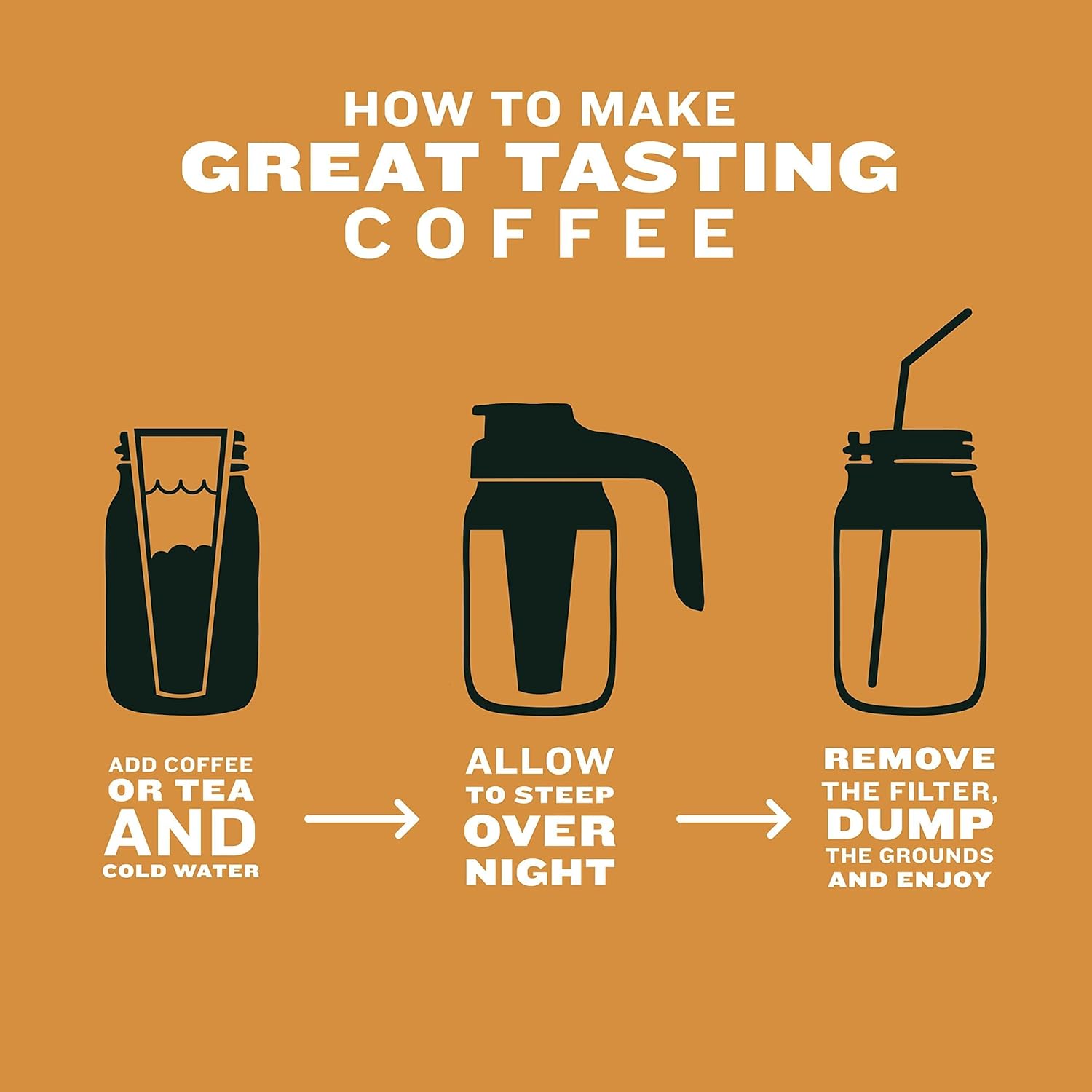 HOW TO MAKE
GREAT TASTING
COFFEE

ADD COFFEE OR TEA AND COLD WATER

ALLOW TO STEEP OVER NIGHT

REMOVE THE FILTER, DUMP THE GROUNDS AND ENJOY