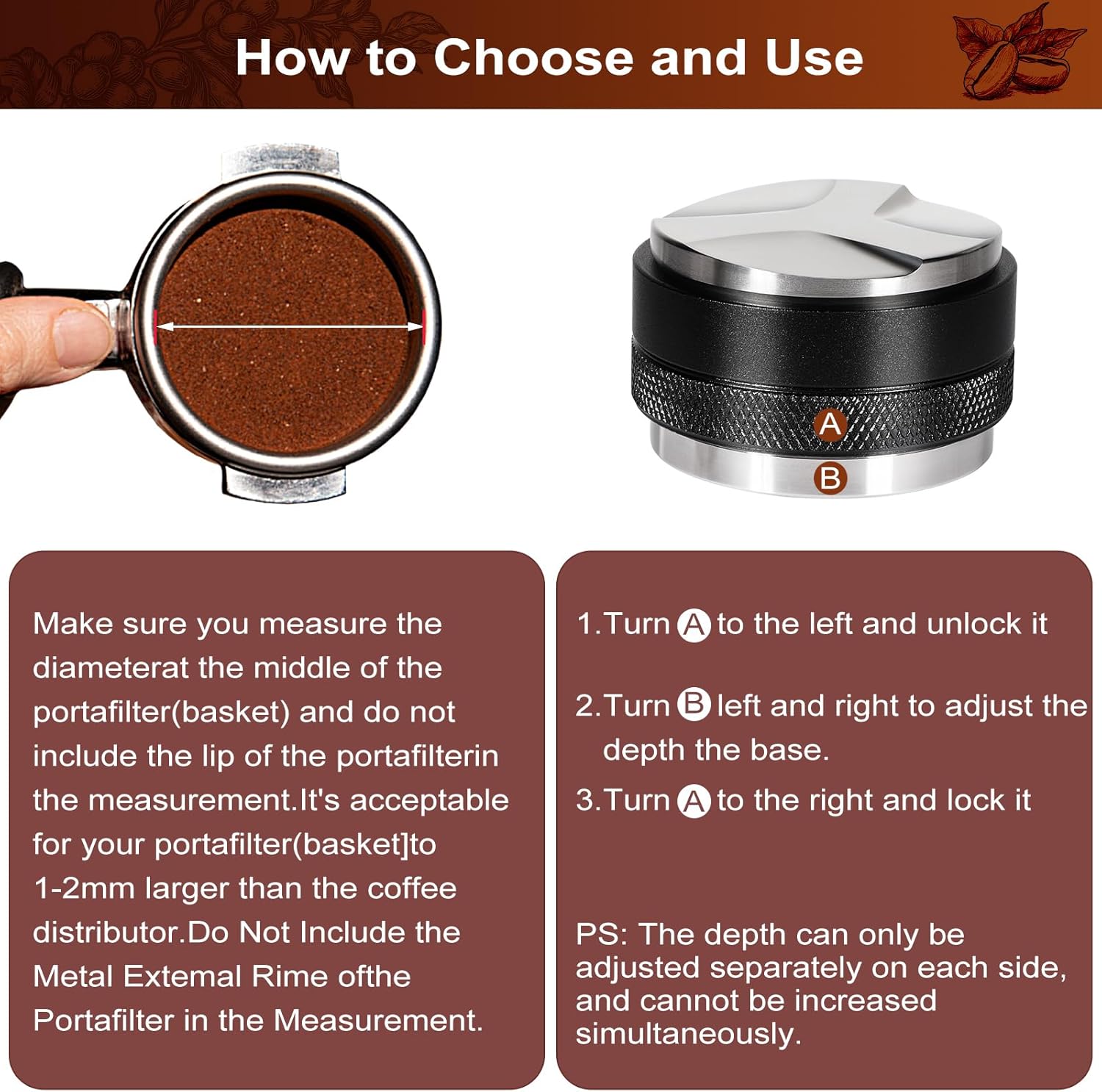 How to Choose and Use

A

B

Make sure you measure the diameterat the middle of the portafilter(basket) and do not include the lip of the portafilterin the measurement.It's acceptable for your portafilter(basket]to 1-2mm larger than the coffee distributor.Do Not Include the Metal Extemal Rime ofthe Portafilter in the Measurement.

1.Turn A to the left and unlock it

2.Turn B left and right to adjust the depth the base.

3.Turn A to the right and lock it

PS: The depth can only be adjusted separately on each side, and cannot be increased simultaneously.