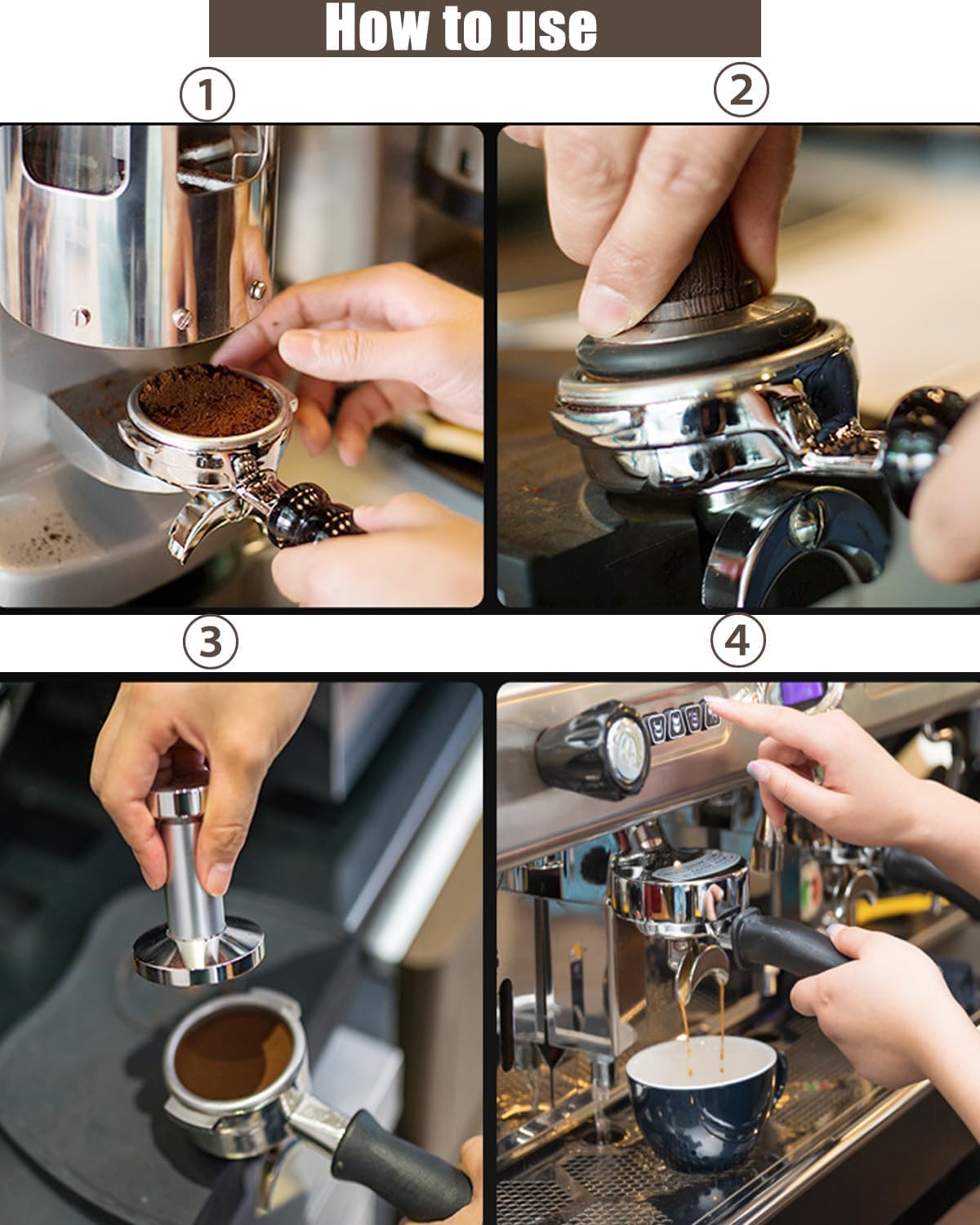 How to use

①

②

③

④