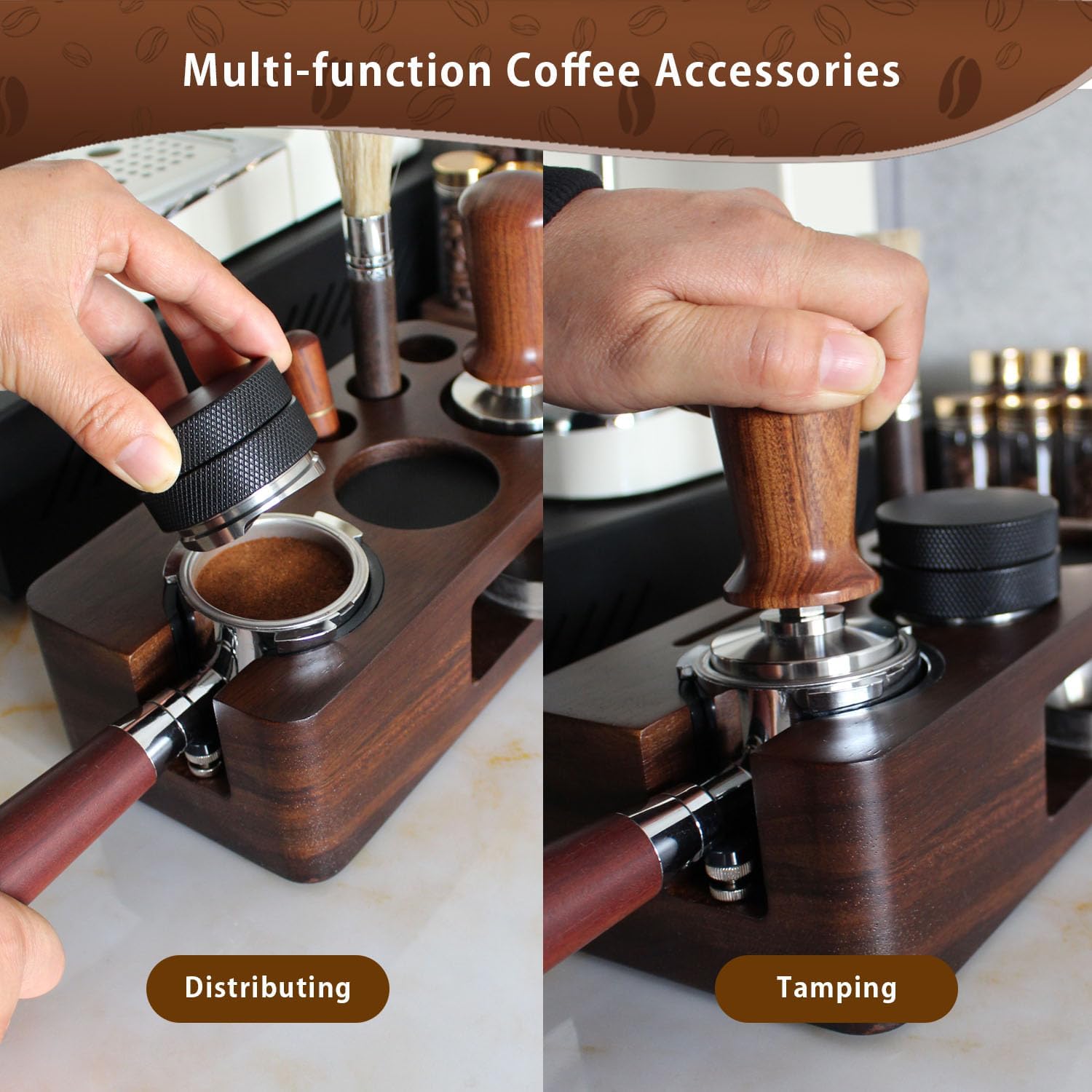 Multi-function Coffee Accessories

Distributing

Tamping