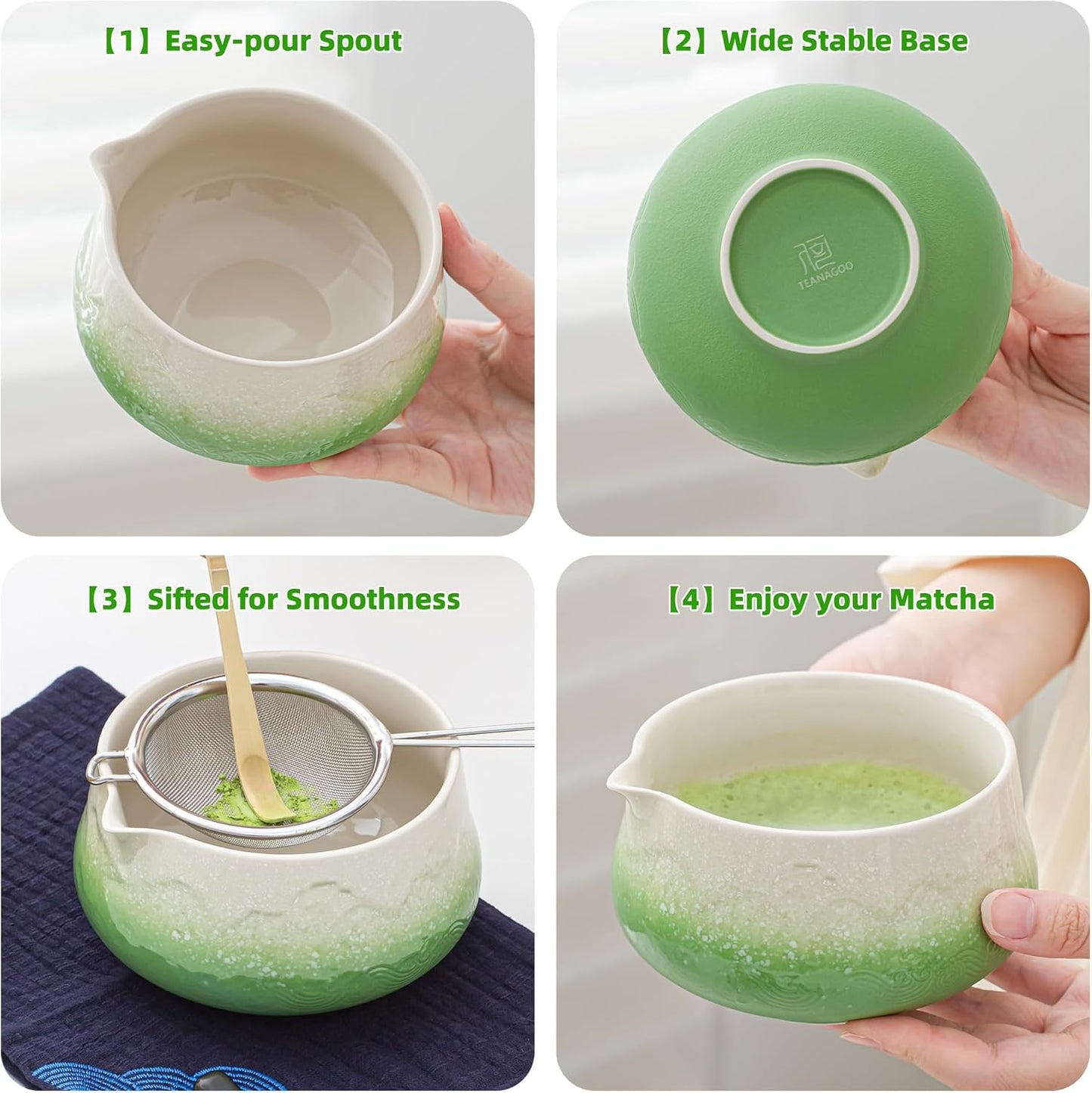 【1】Easy-pour Spout

【2】Wide Stable Base

TEANAGOO

【3】Sifted for Smoothness

【4】Enjoy your Matcha