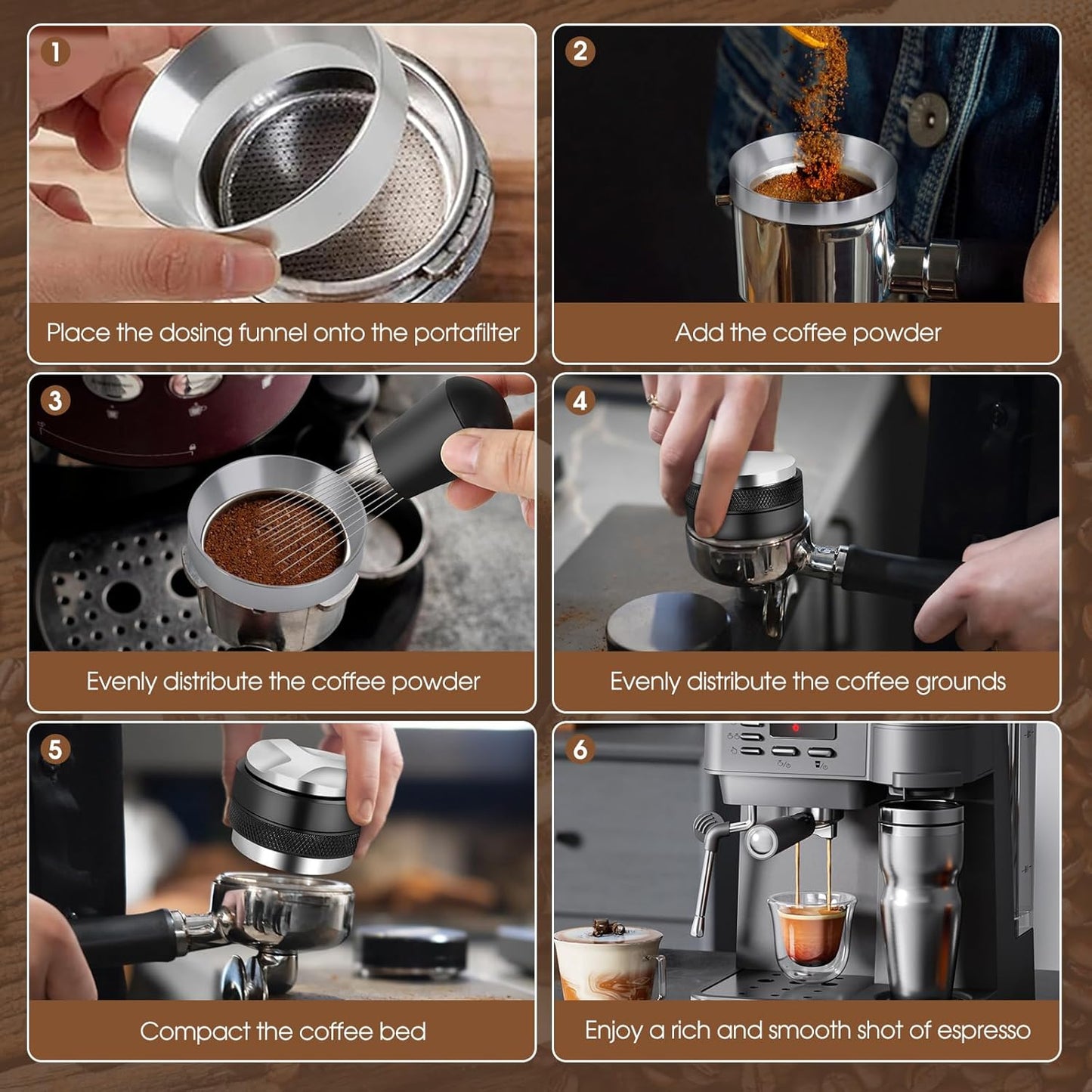 1
Place the dosing funnel onto the portafilter

2
Add the coffee powder

3
Evenly distribute the coffee powder

4
Evenly distribute the coffee grounds

5
Compact the coffee bed

6
Enjoy a rich and smooth shot of espresso