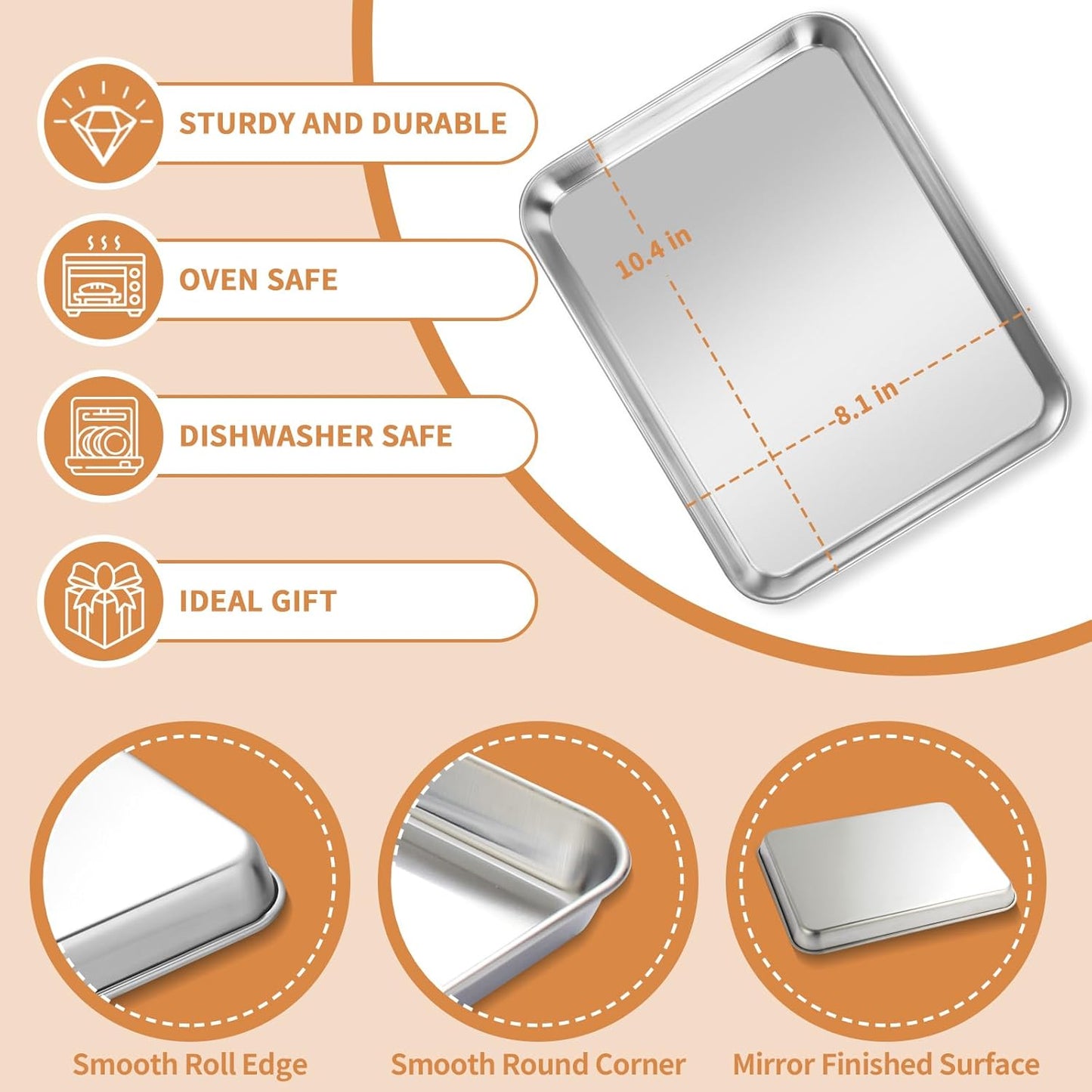 STURDY AND DURABLE

OVEN SAFE

DISHWASHER SAFE

IDEAL GIFT

10.4 in

8.1 in

Smooth Roll Edge

Smooth Round Corner

Mirror Finished Surface