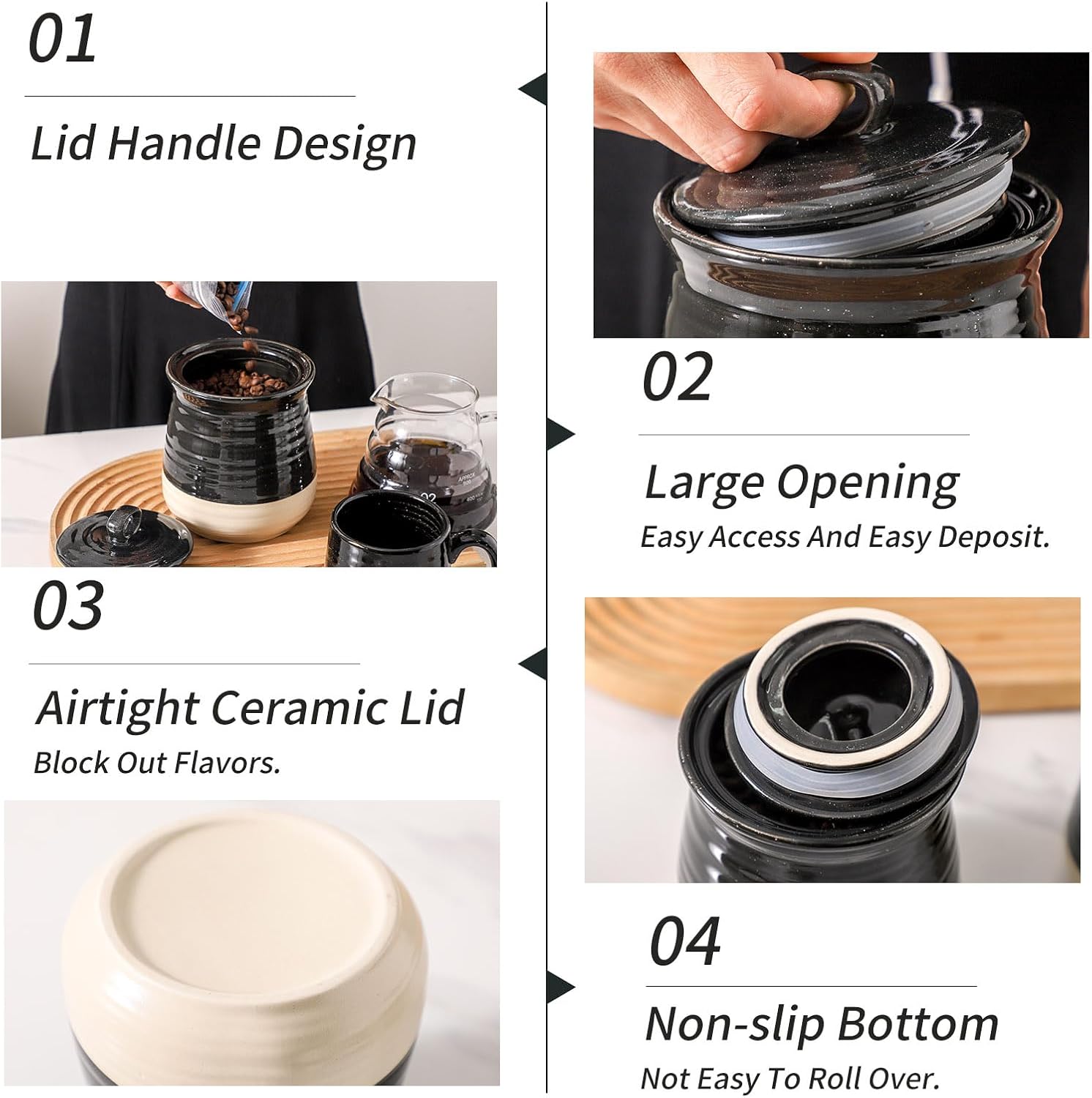 01

Lid Handle Design

02

Large Opening

Easy Access And Easy Deposit.

03

Airtight Ceramic Lid

Block Out Flavors.

04

Non-slip Bottom

Not Easy To Roll Over.