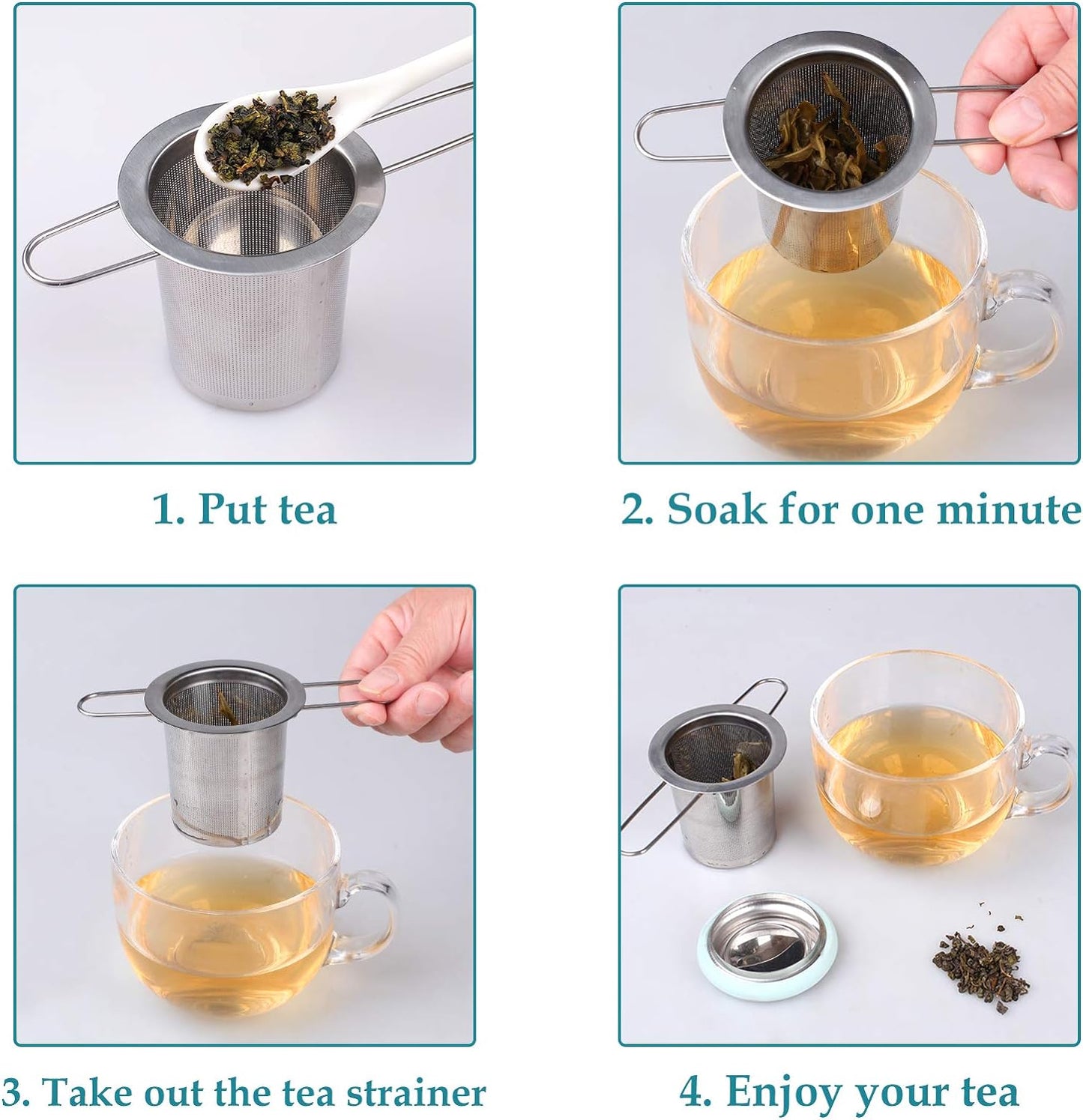 1. Put tea

2. Soak for one minute

3. Take out the tea strainer

4. Enjoy your tea