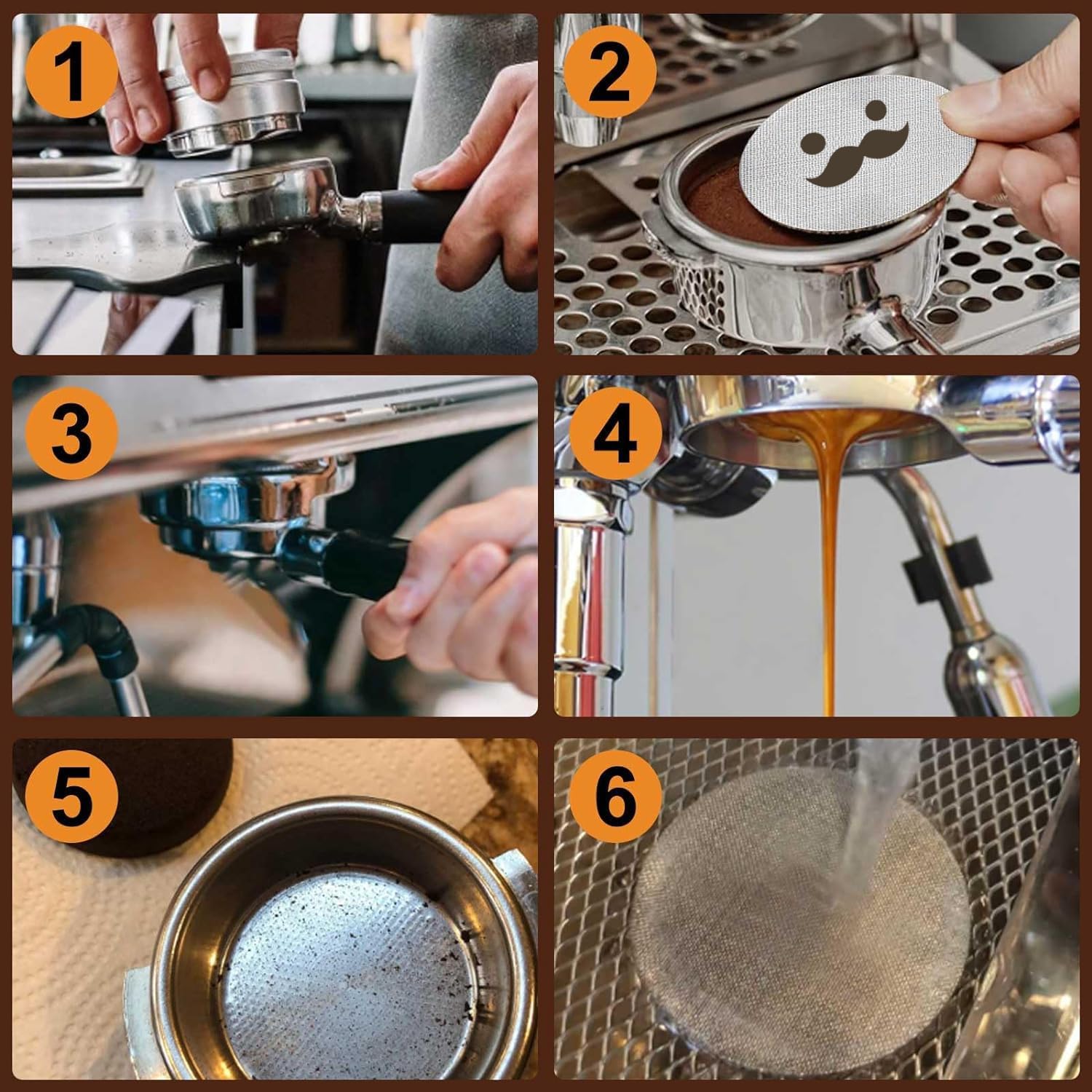 1
2
3
4
5
6