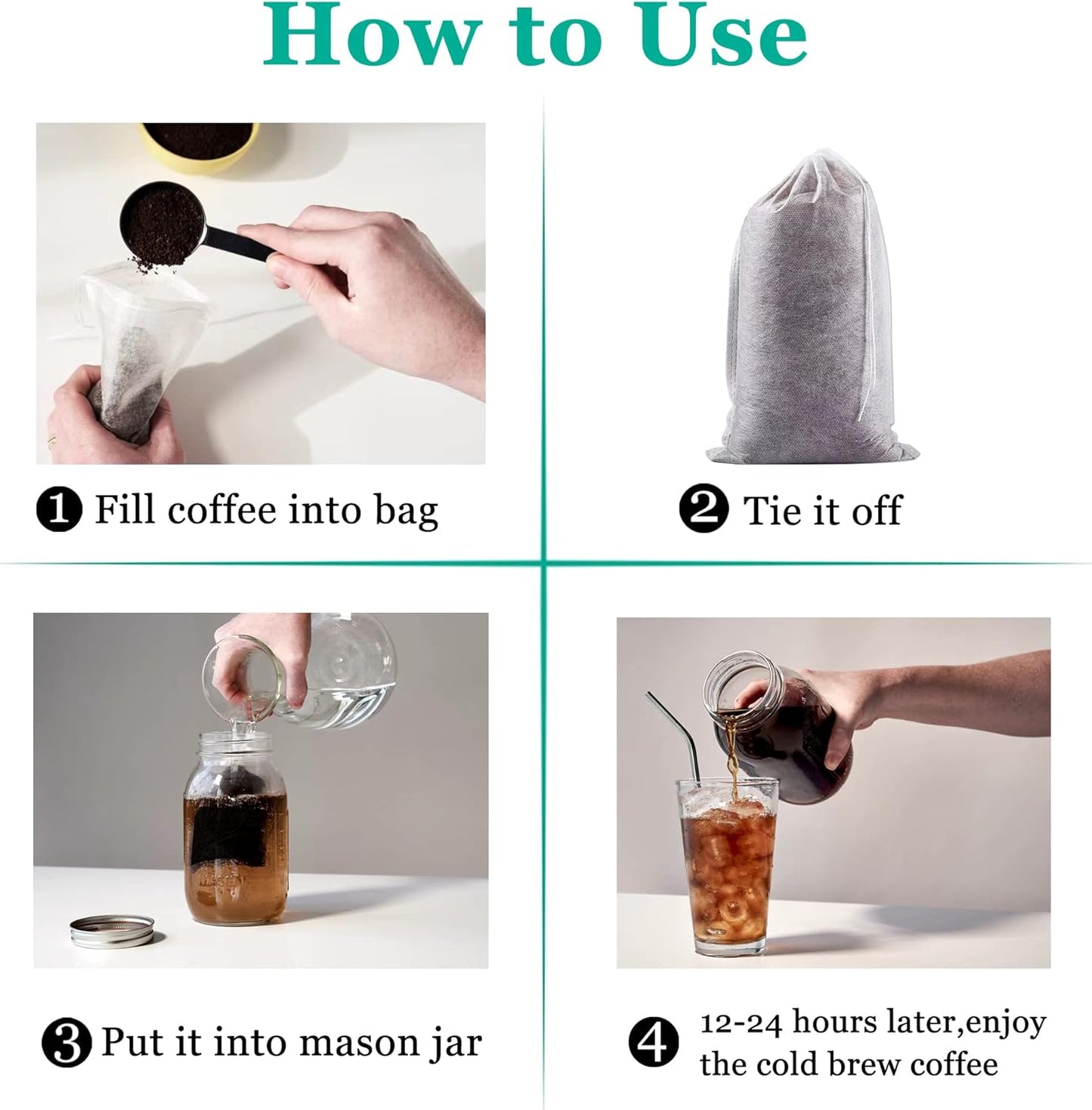 How to Use

❶ Fill coffee into bag

❷ Tie it off

❸ Put it into mason jar

❹ 12-24 hours later,enjoy the cold brew coffee