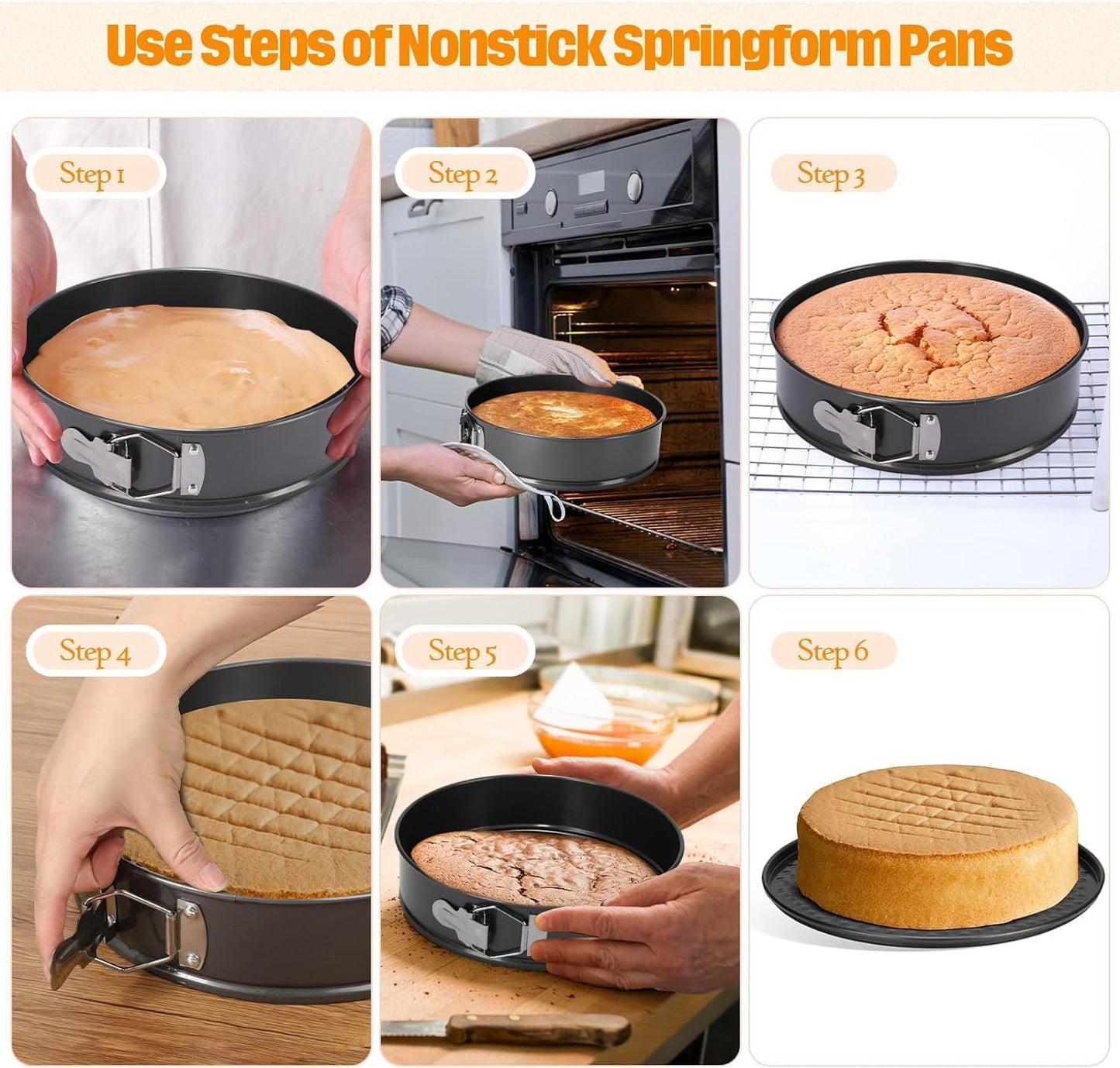 Use Steps of Nonstick Springform Pans

Step 1

Step 2

Step 3

Step 4

Step 5

Step 6