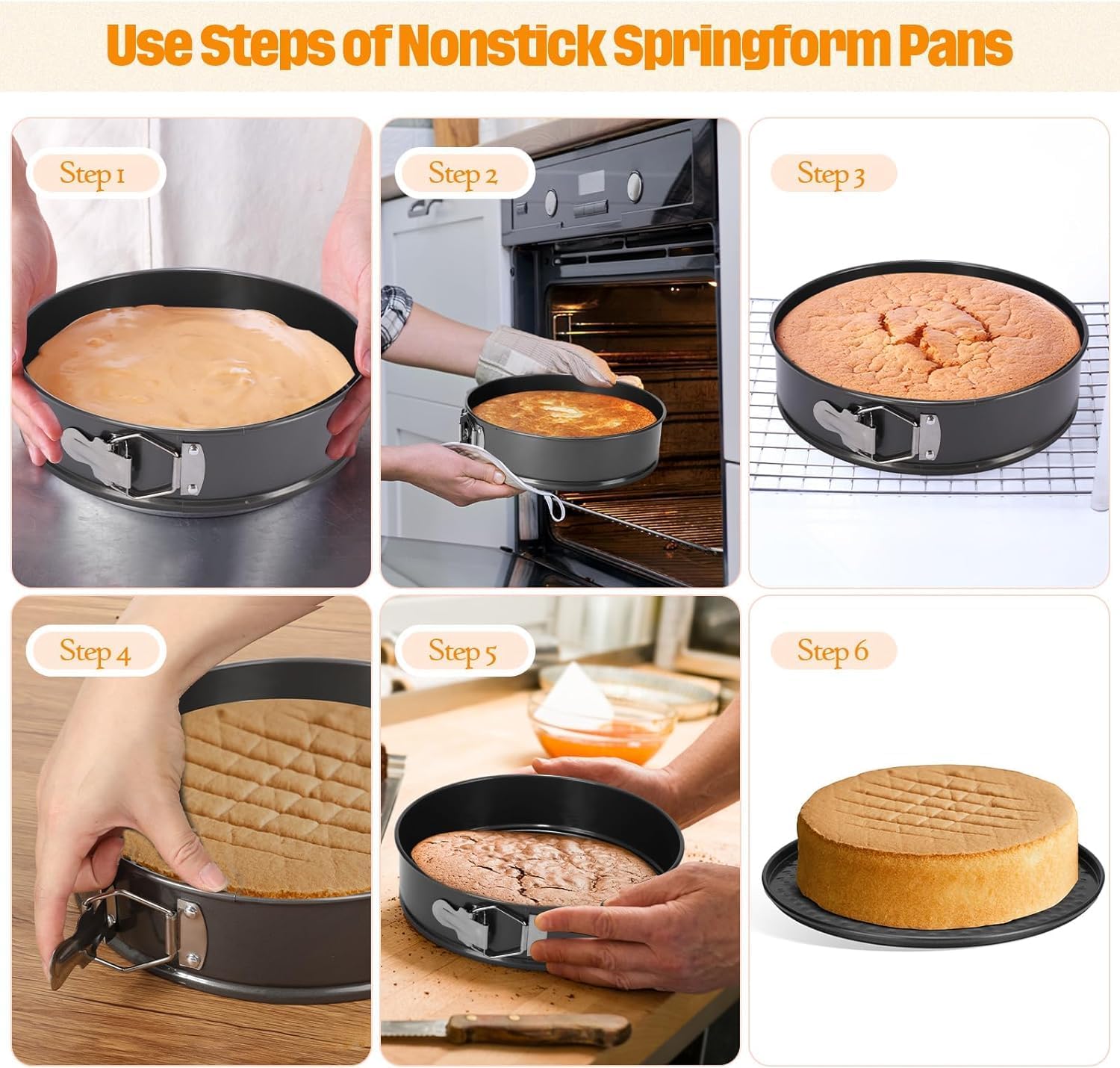 Use Steps of Nonstick Springform Pans

Step 1

Step 2

Step 3

Step 4

Step 5

Step 6