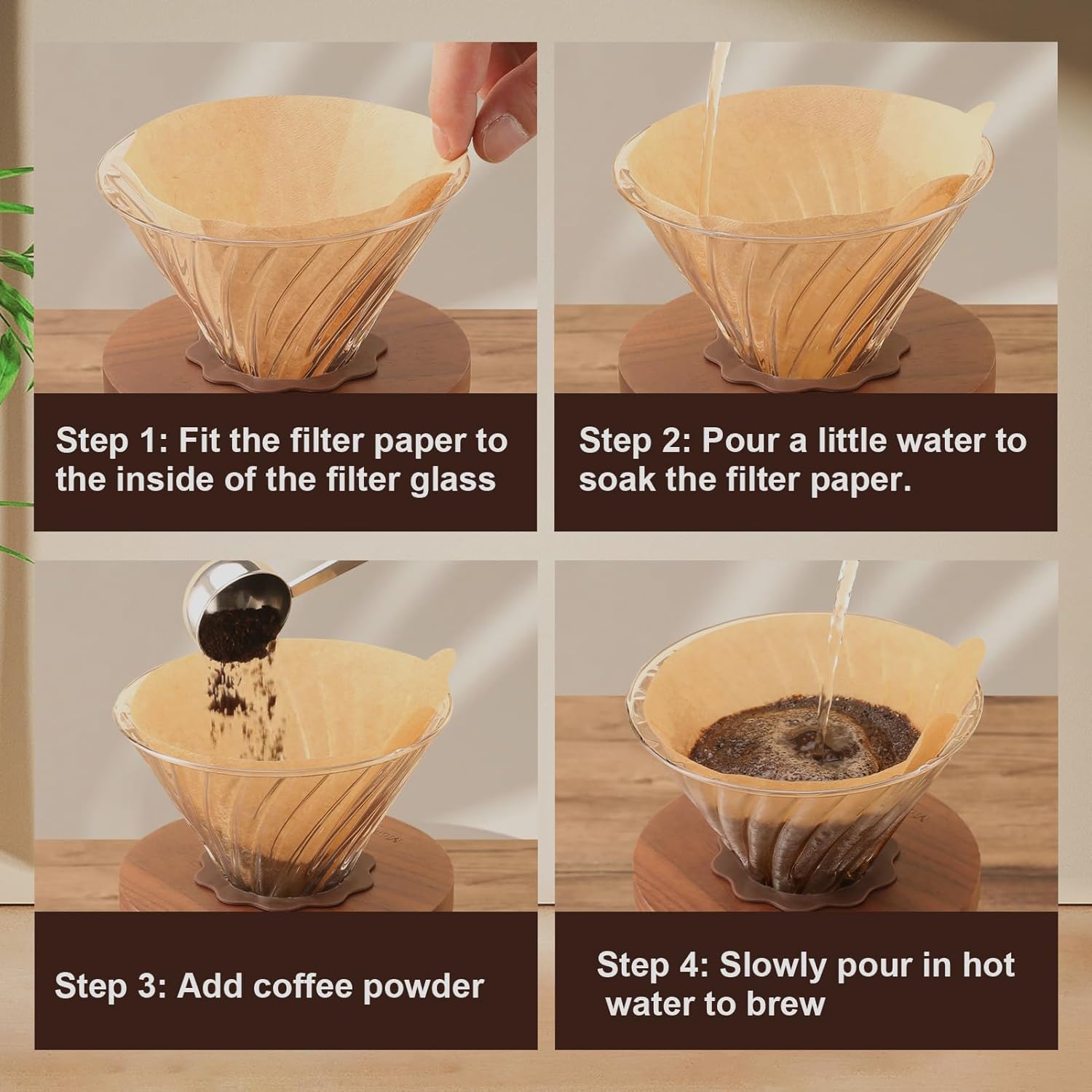 Step 1: Fit the filter paper to the inside of the filter glass

Step 2: Pour a little water to soak the filter paper.

Step 3: Add coffee powder

Step 4: Slowly pour in hot water to brew