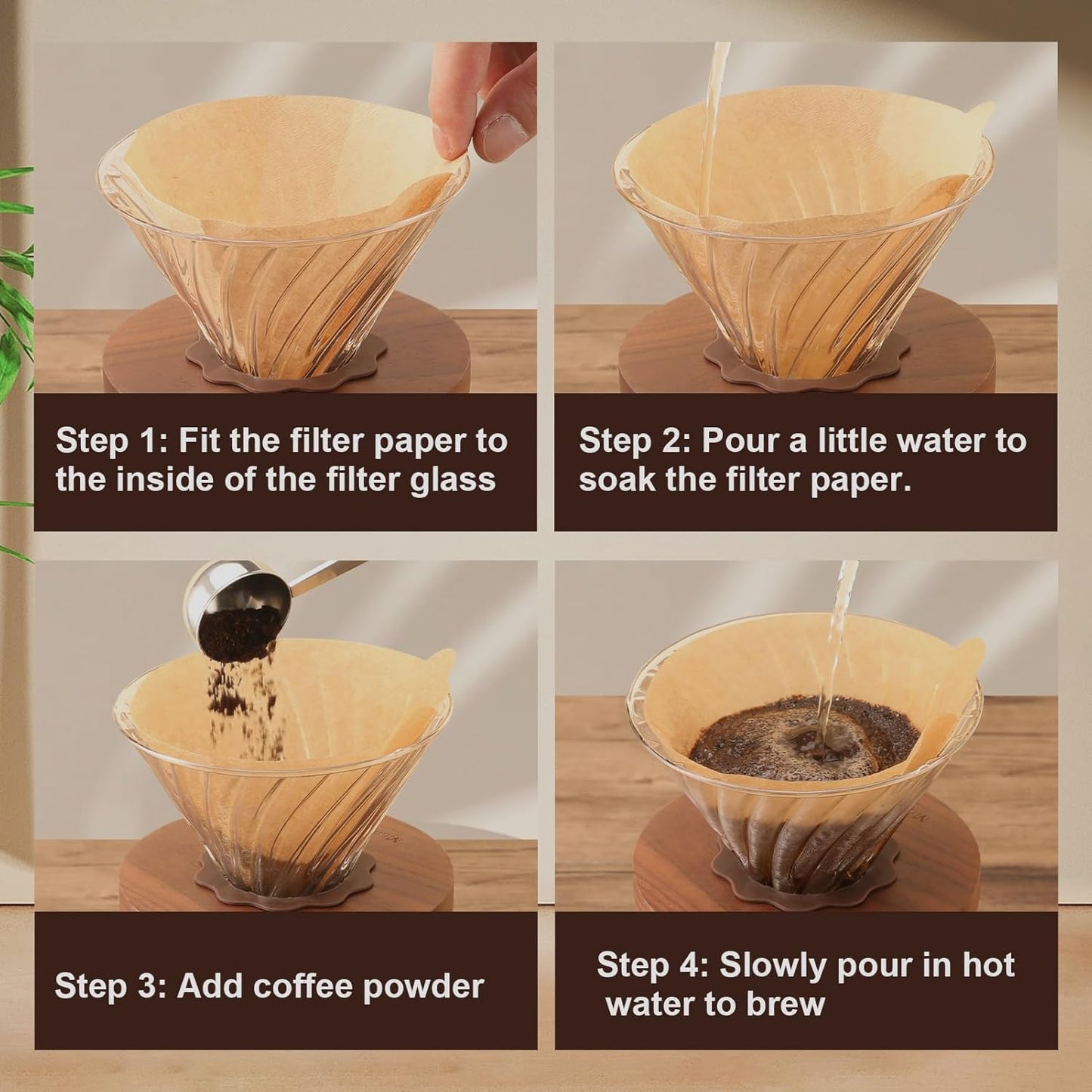 Step 1: Fit the filter paper to the inside of the filter glass

Step 2: Pour a little water to soak the filter paper.

Step 3: Add coffee powder

Step 4: Slowly pour in hot water to brew