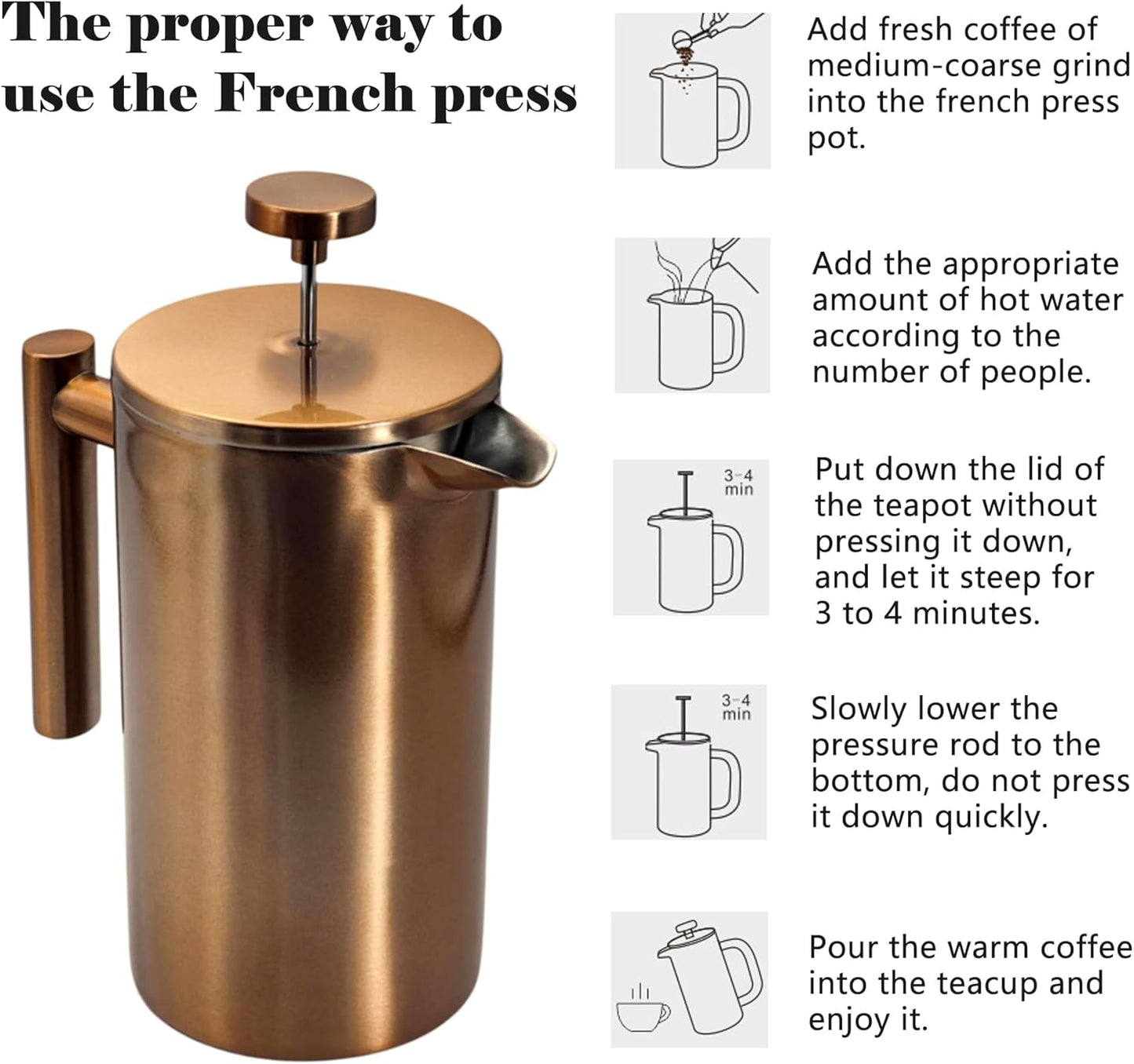 The proper way to use the French press

Add fresh coffee of medium-coarse grind into the french press pot.

Add the appropriate amount of hot water according to the number of people.

3-4 min

Put down the lid of the teapot without pressing it down, and let it steep for 3 to 4 minutes.

3-4 min

Slowly lower the pressure rod to the bottom, do not press it down quickly.

Pour the warm coffee into the teacup and enjoy it.