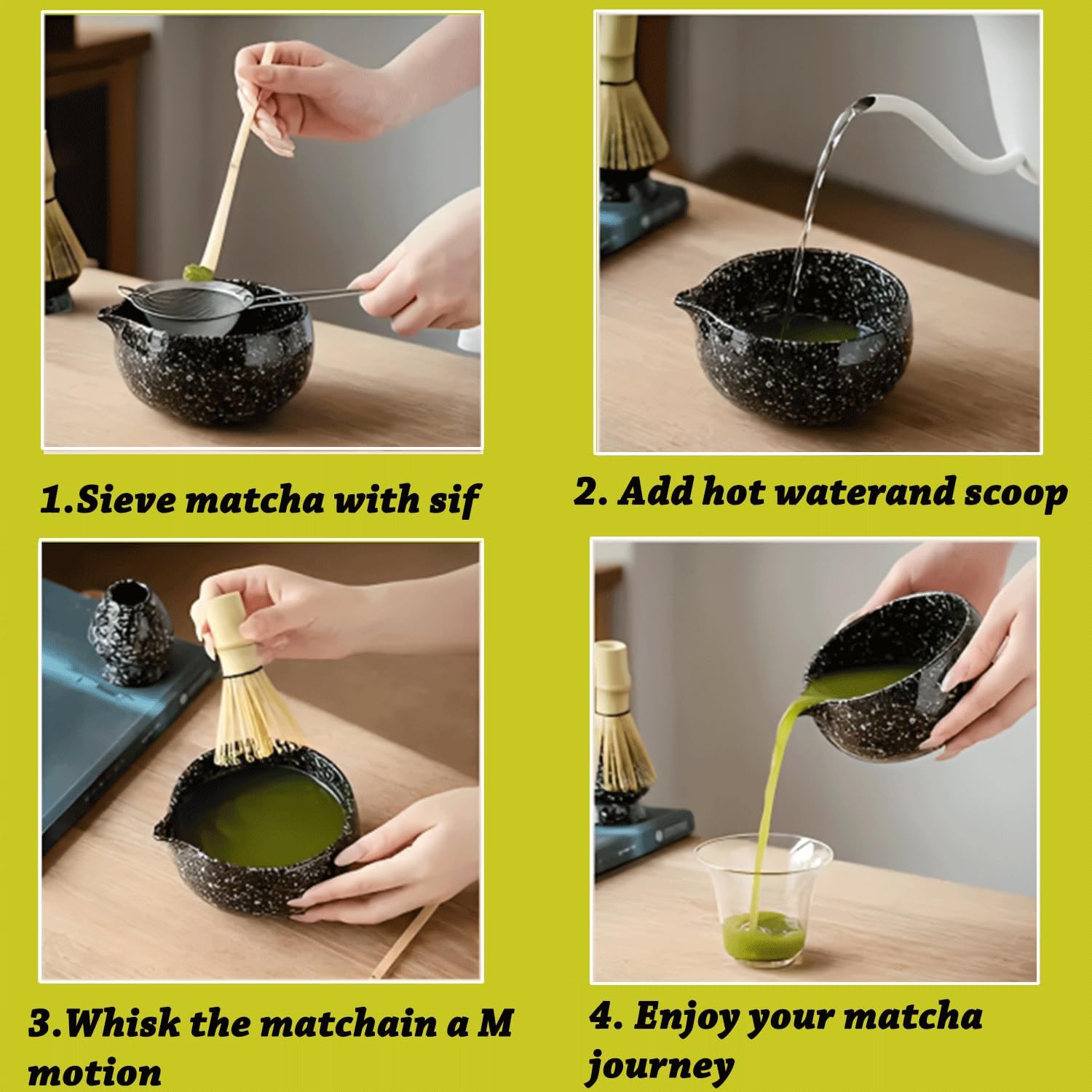 1.Sieve matcha with sif

2. Add hot waterand scoop

3.Whisk the matchain a M motion

4. Enjoy your matcha journey