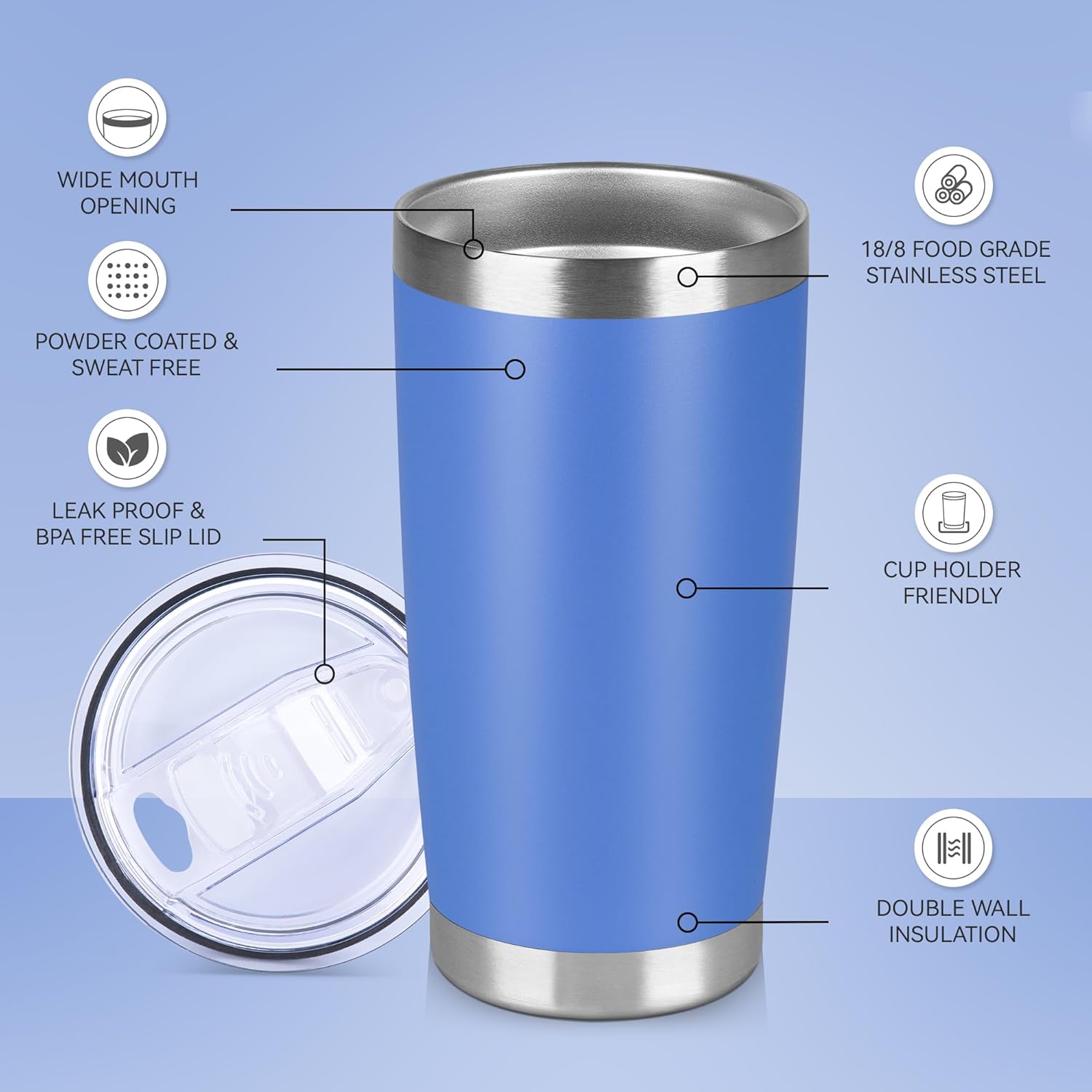 WIDE MOUTH OPENING

POWDER COATED & SWEAT FREE

LEAK PROOF & BPA FREE SLIP LID

18/8 FOOD GRADE STAINLESS STEEL

CUP HOLDER FRIENDLY

DOUBLE WALL INSULATION