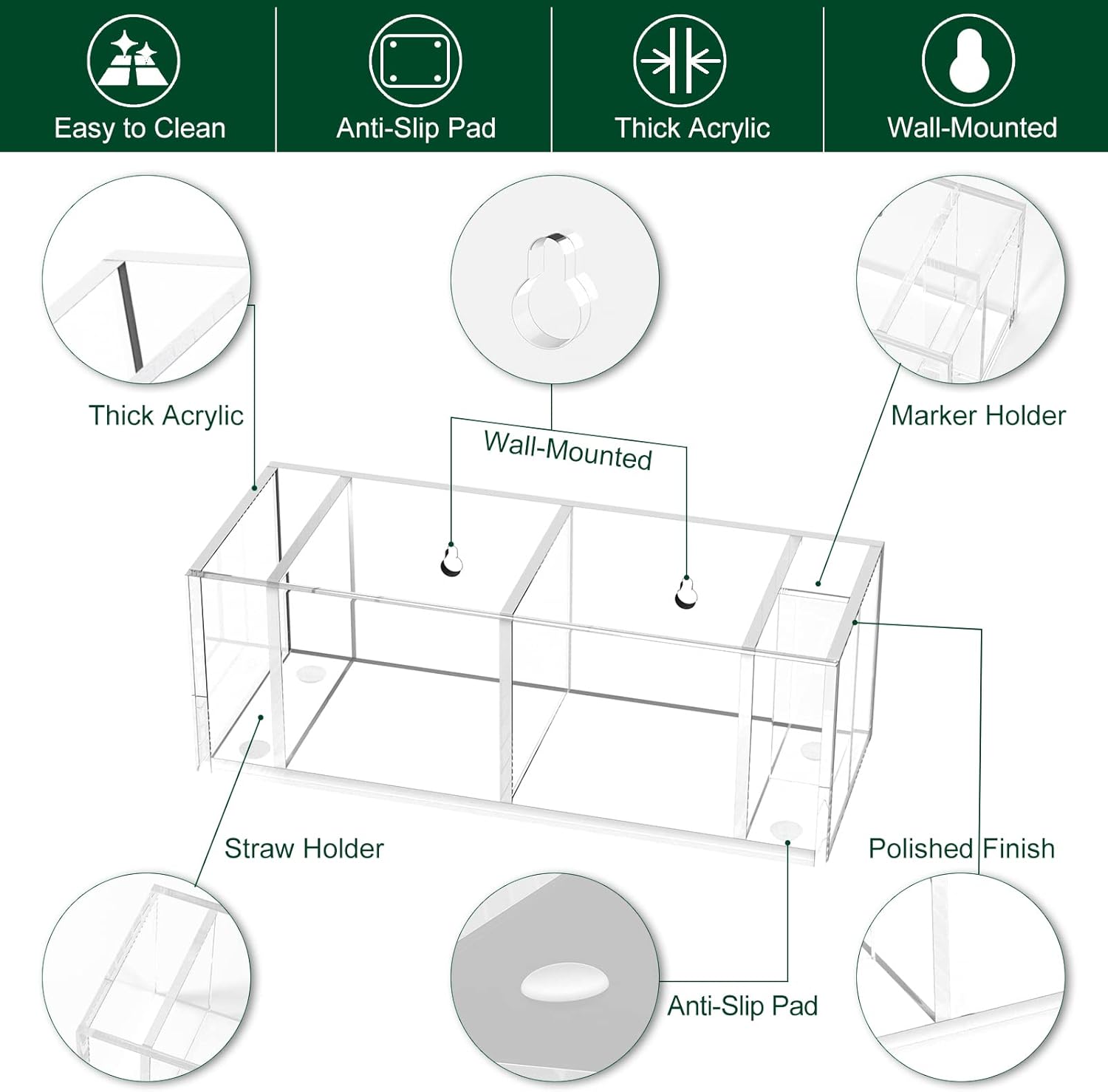 Easy to Clean

Anti-Slip Pad

Thick Acrylic

Wall-Mounted

Thick Acrylic

Wall-Mounted

Marker Holder

Straw Holder

Polished Finish

Anti-Slip Pad