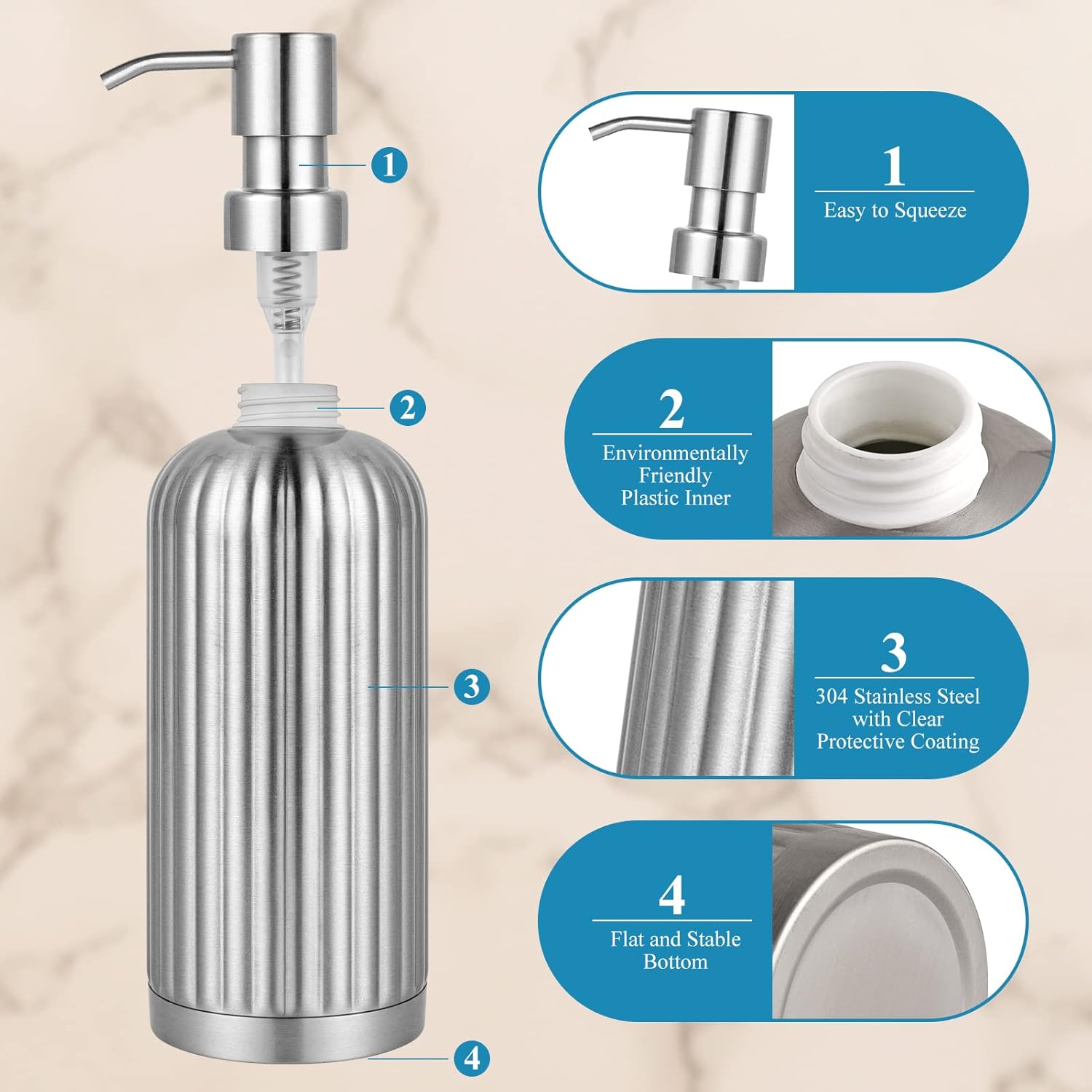 1

2

3

4

1
Easy to Squeeze

2
Environmentally Friendly Plastic Inner

3
304 Stainless Steel with Clear Protective Coating

4
Flat and Stable Bottom