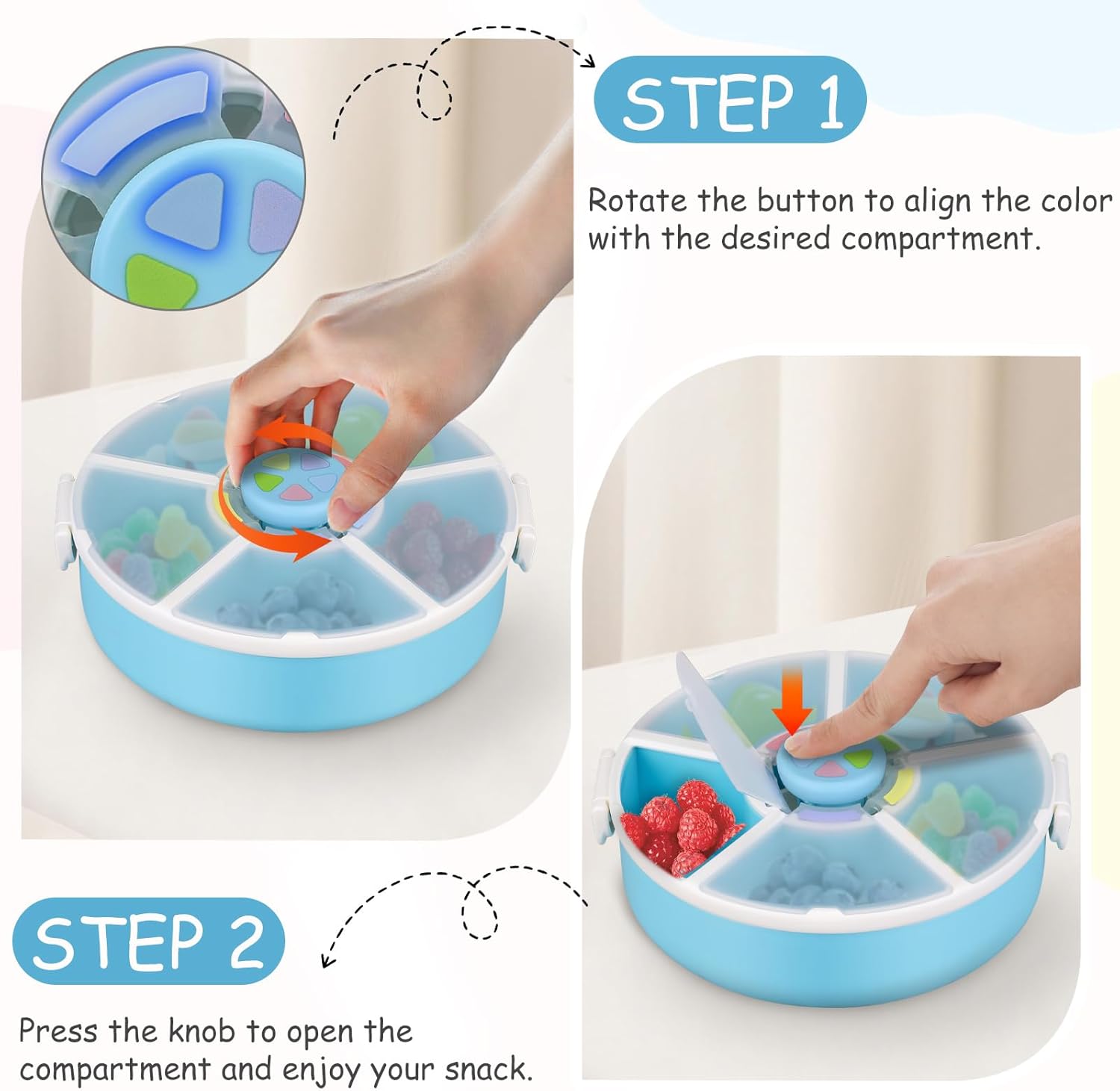 STEP 1

Rotate the button to align the color with the desired compartment.

STEP 2

Press the knob to open the compartment and enjoy your snack.