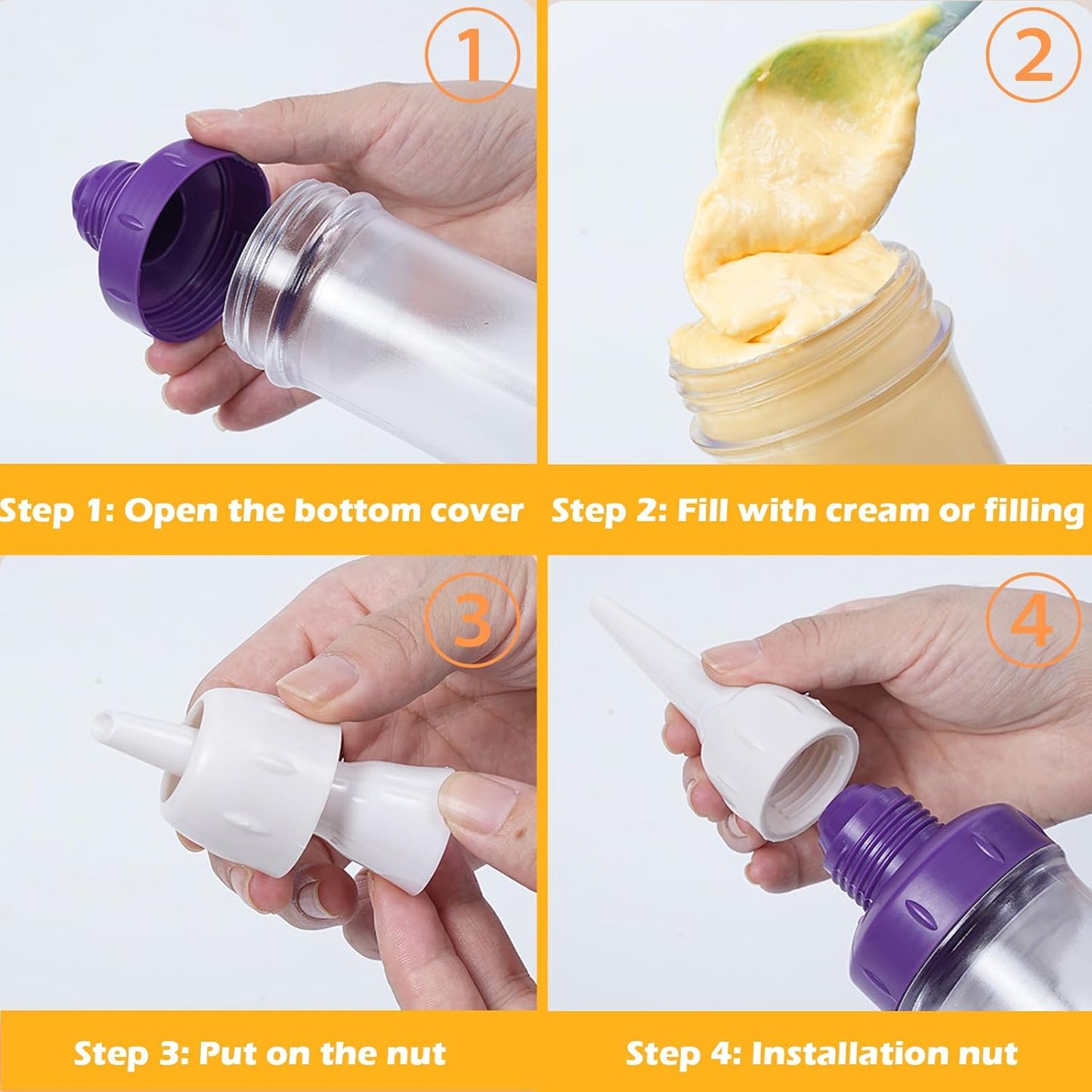 1

2

Step 1: Open the bottom cover

Step 2: Fill with cream or filling

3

4

Step 3: Put on the nut

Step 4: Installation nut