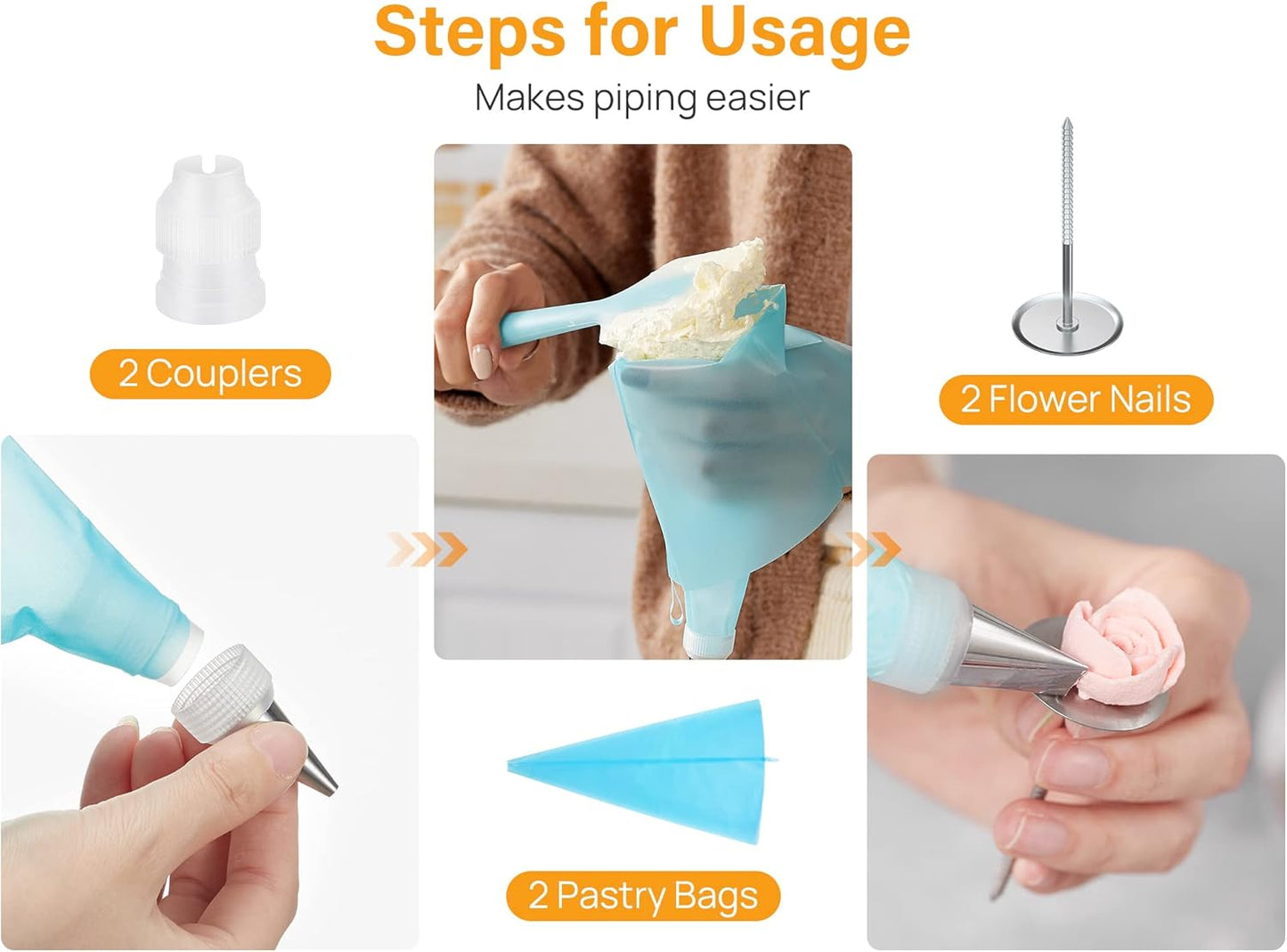 Steps for Usage
Makes piping easier

2 Couplers

2 Flower Nails

2 Pastry Bags