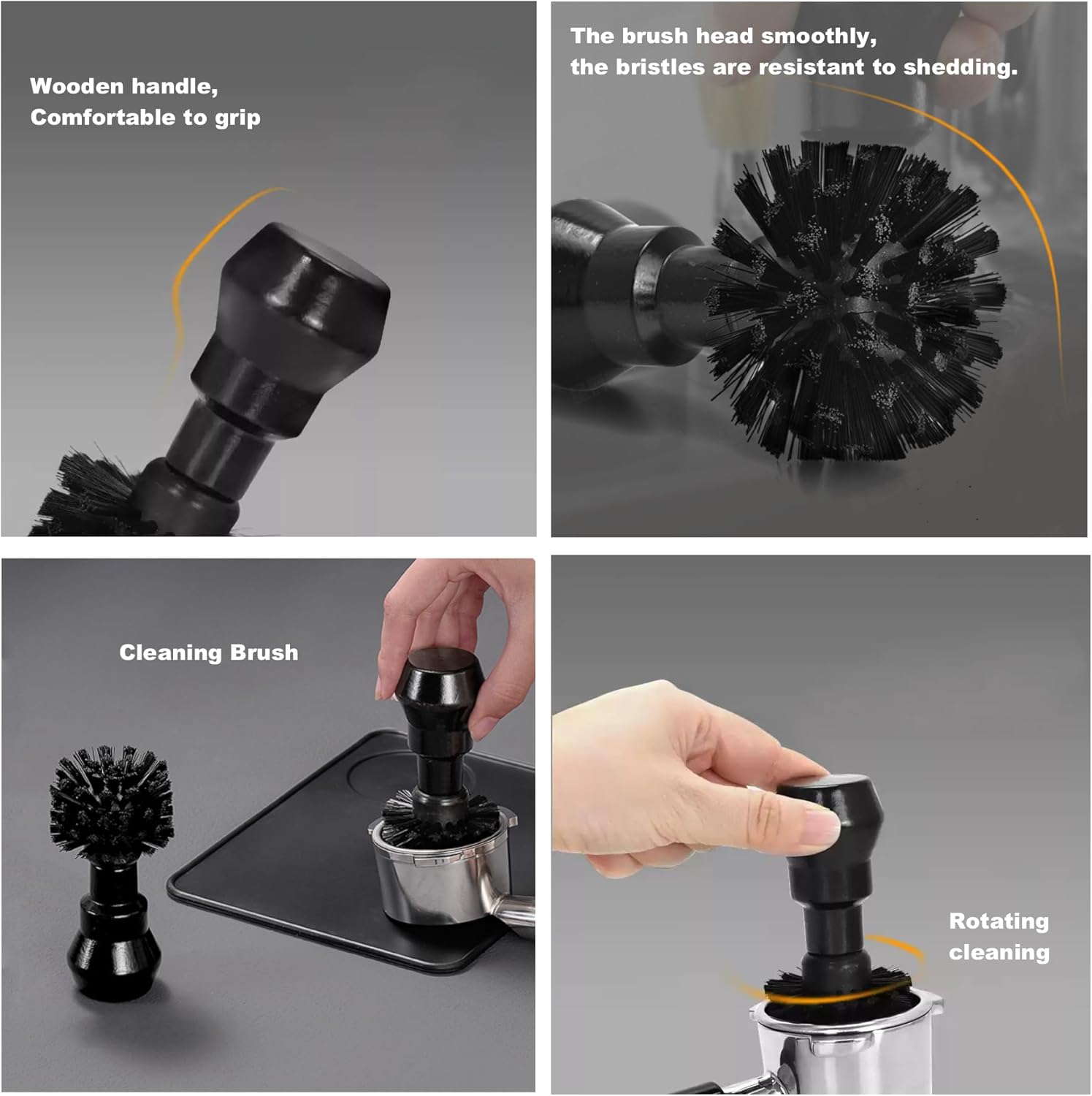 Wooden handle,
Comfortable to grip

The brush head smoothly,
the bristles are resistant to shedding.

Cleaning Brush

Rotating
cleaning