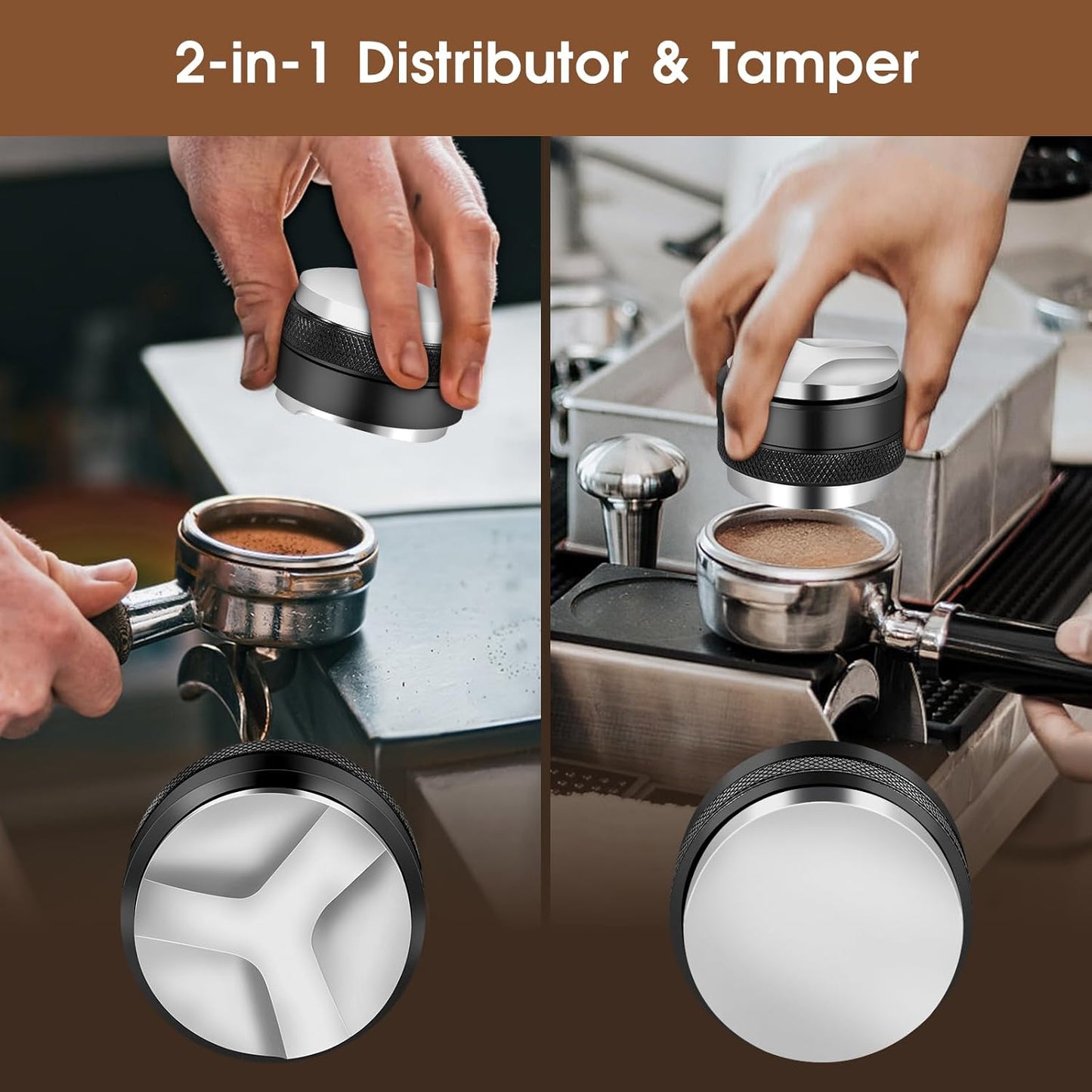 2-in-1 Distributor & Tamper