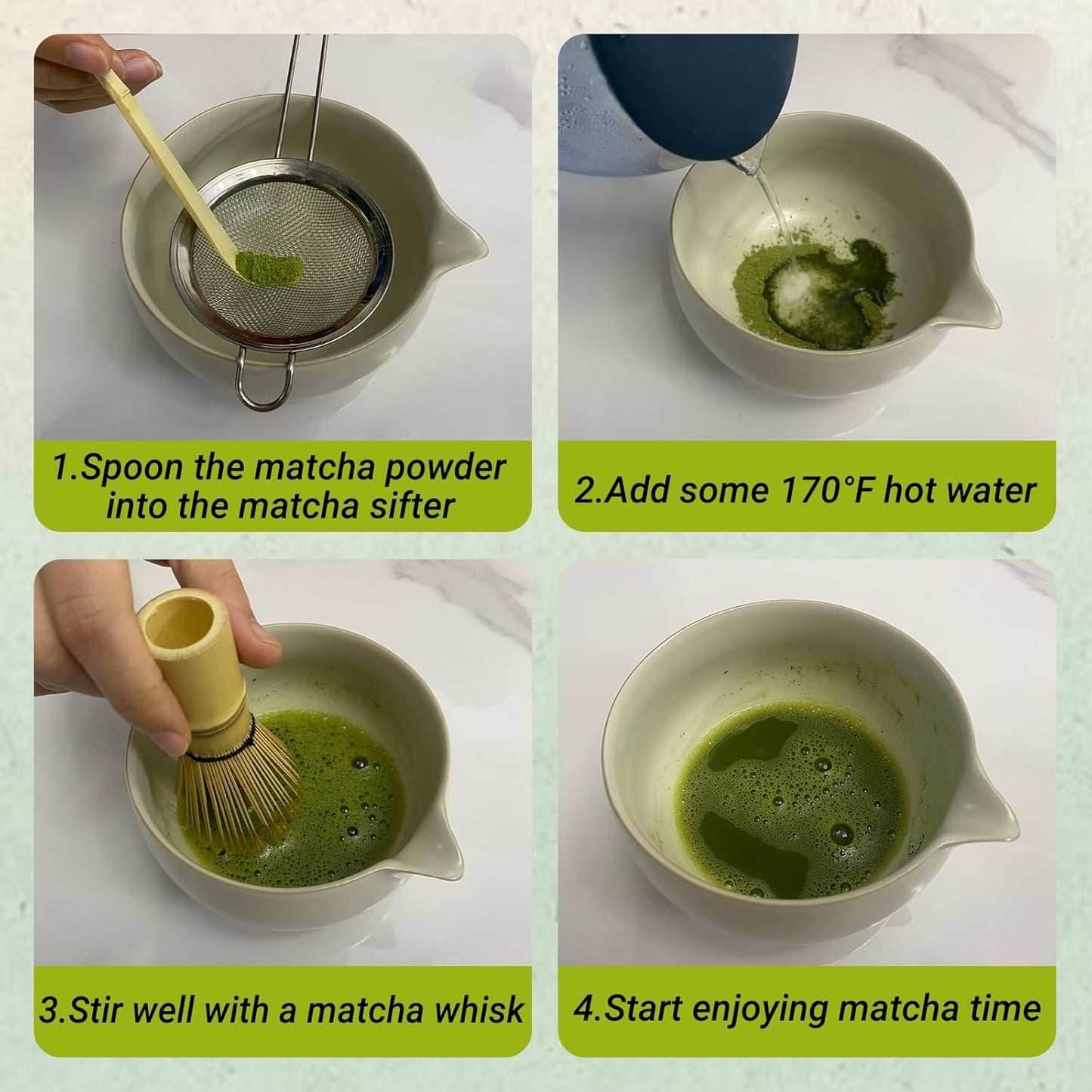 1.Spoon the matcha powder into the matcha sifter

2.Add some 170°F hot water

3.Stir well with a matcha whisk

4.Start enjoying matcha time