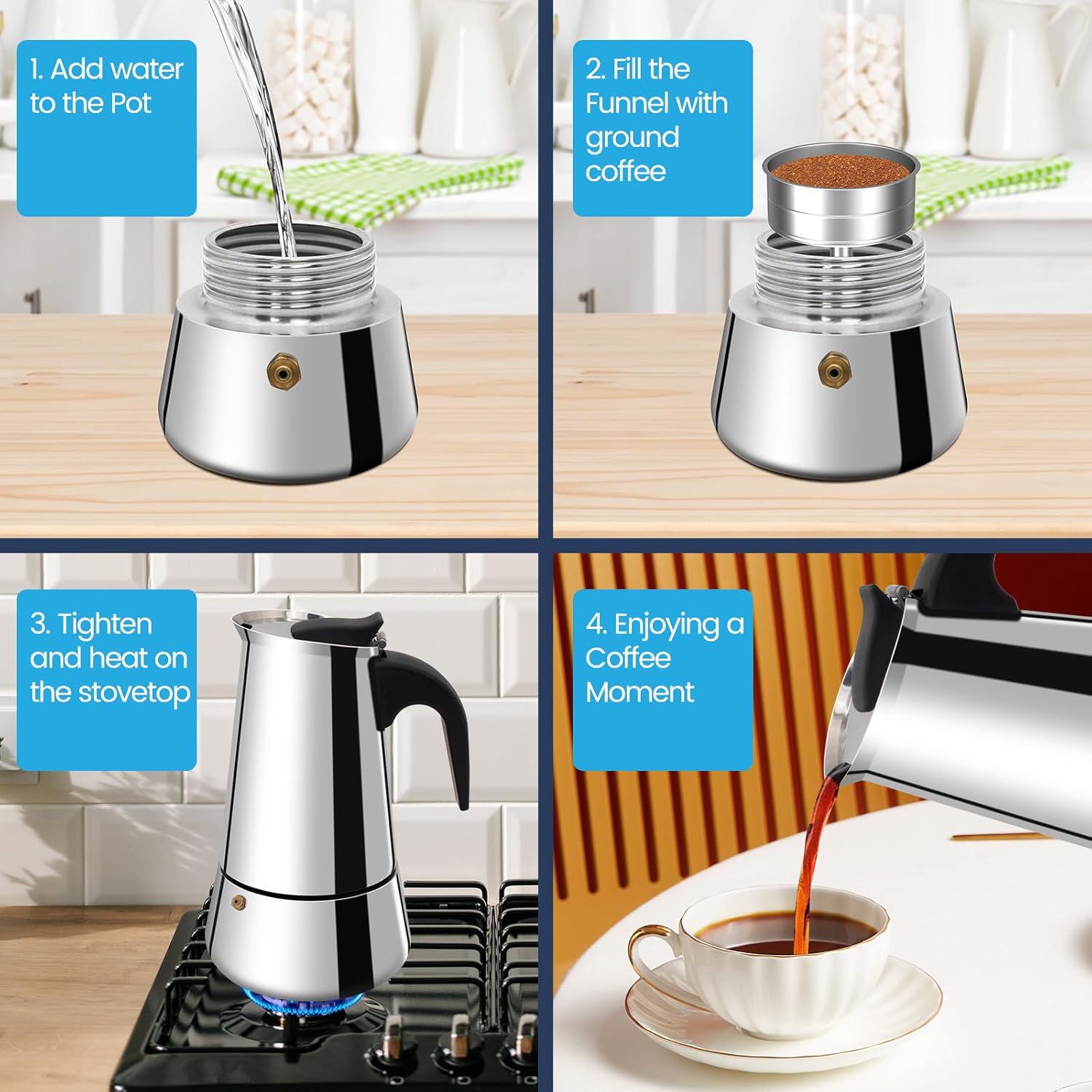 1. Add water to the Pot

2. Fill the Funnel with ground coffee

3. Tighten and heat on the stovetop

4. Enjoying a Coffee Moment