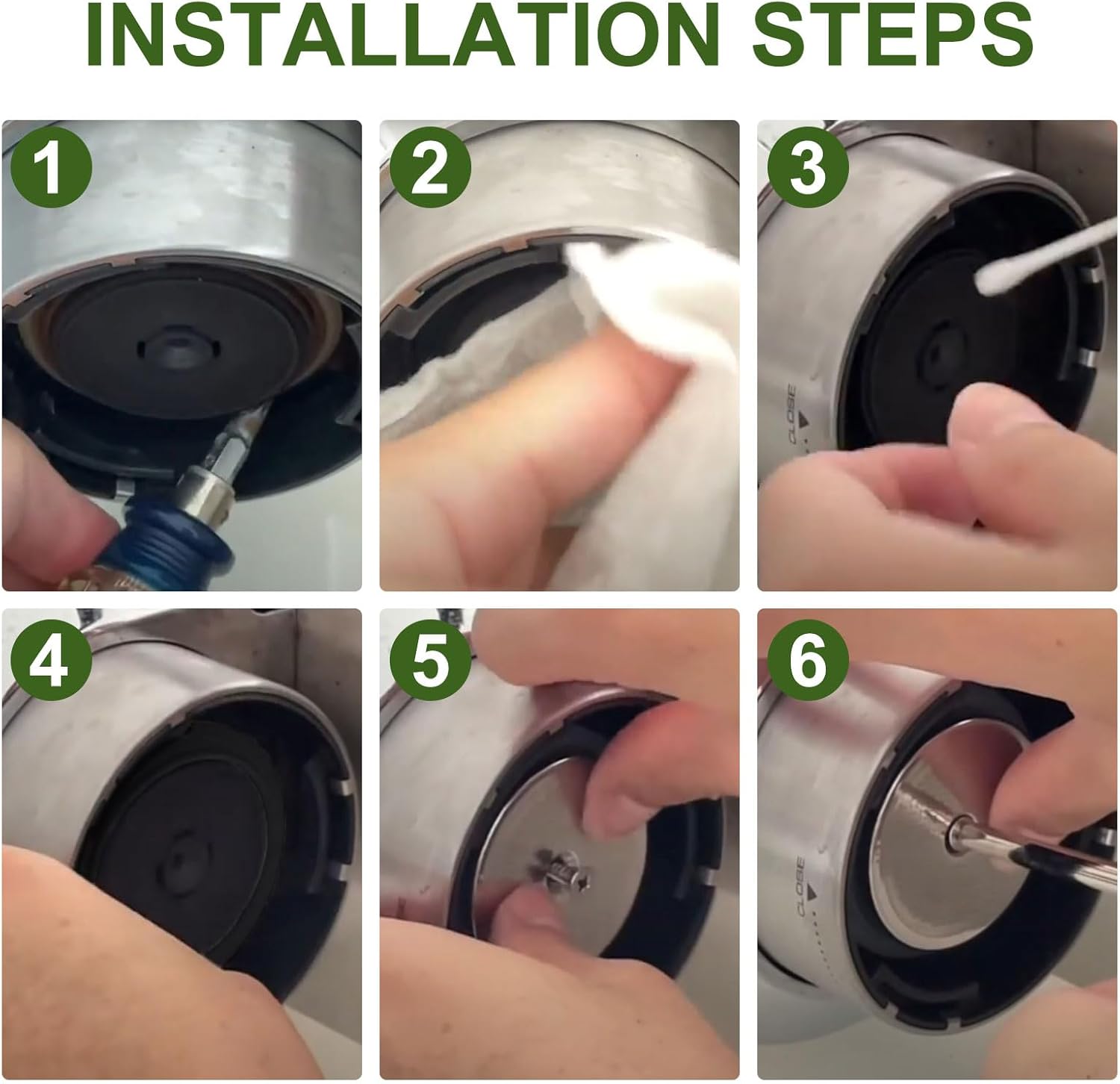 INSTALLATION STEPS

1

2

3

CLOSE

4

5

6

CLOSE