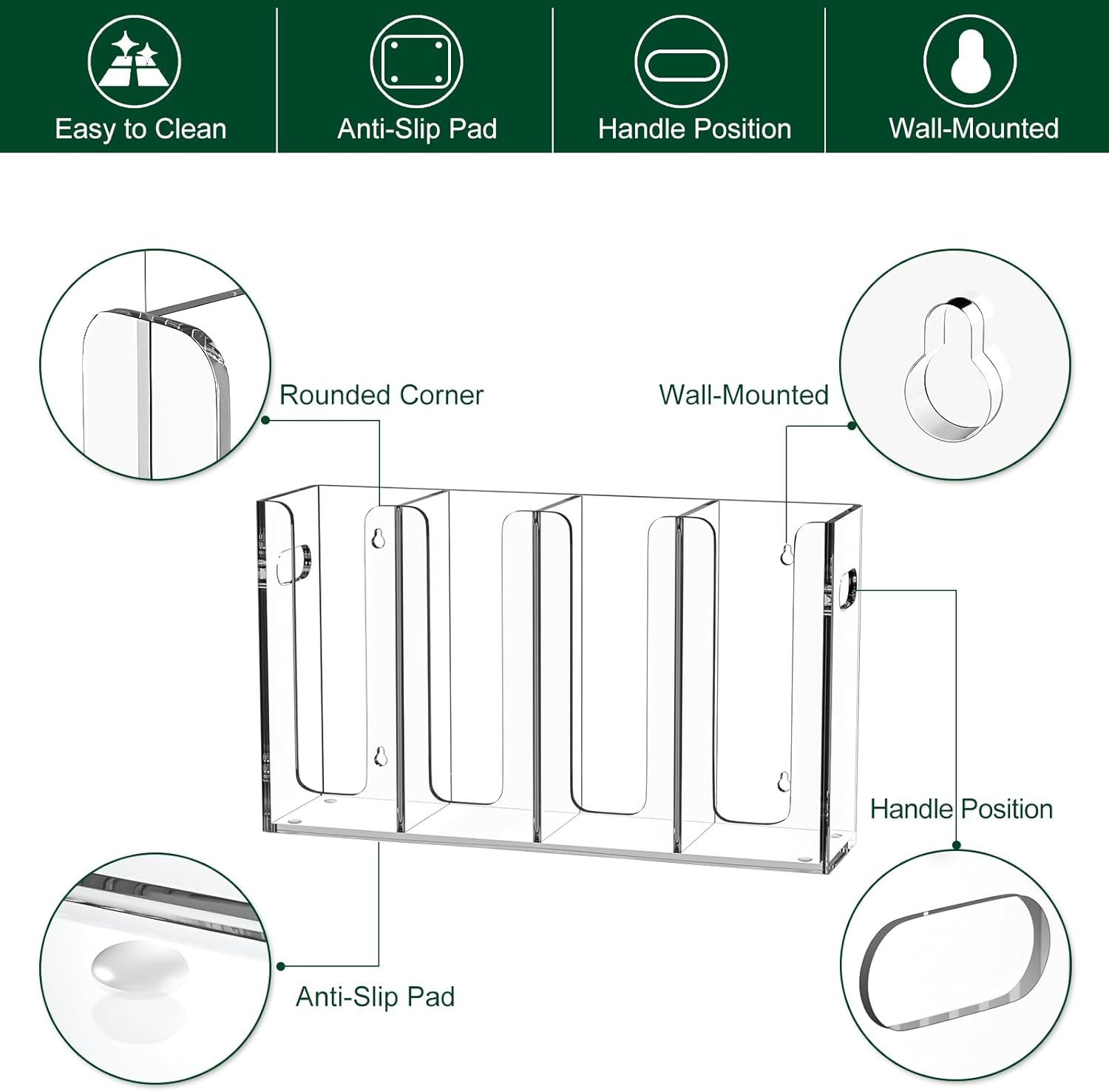 Easy to Clean

Anti-Slip Pad

Handle Position

Wall-Mounted

Rounded Corner

Wall-Mounted

Handle Position

Anti-Slip Pad