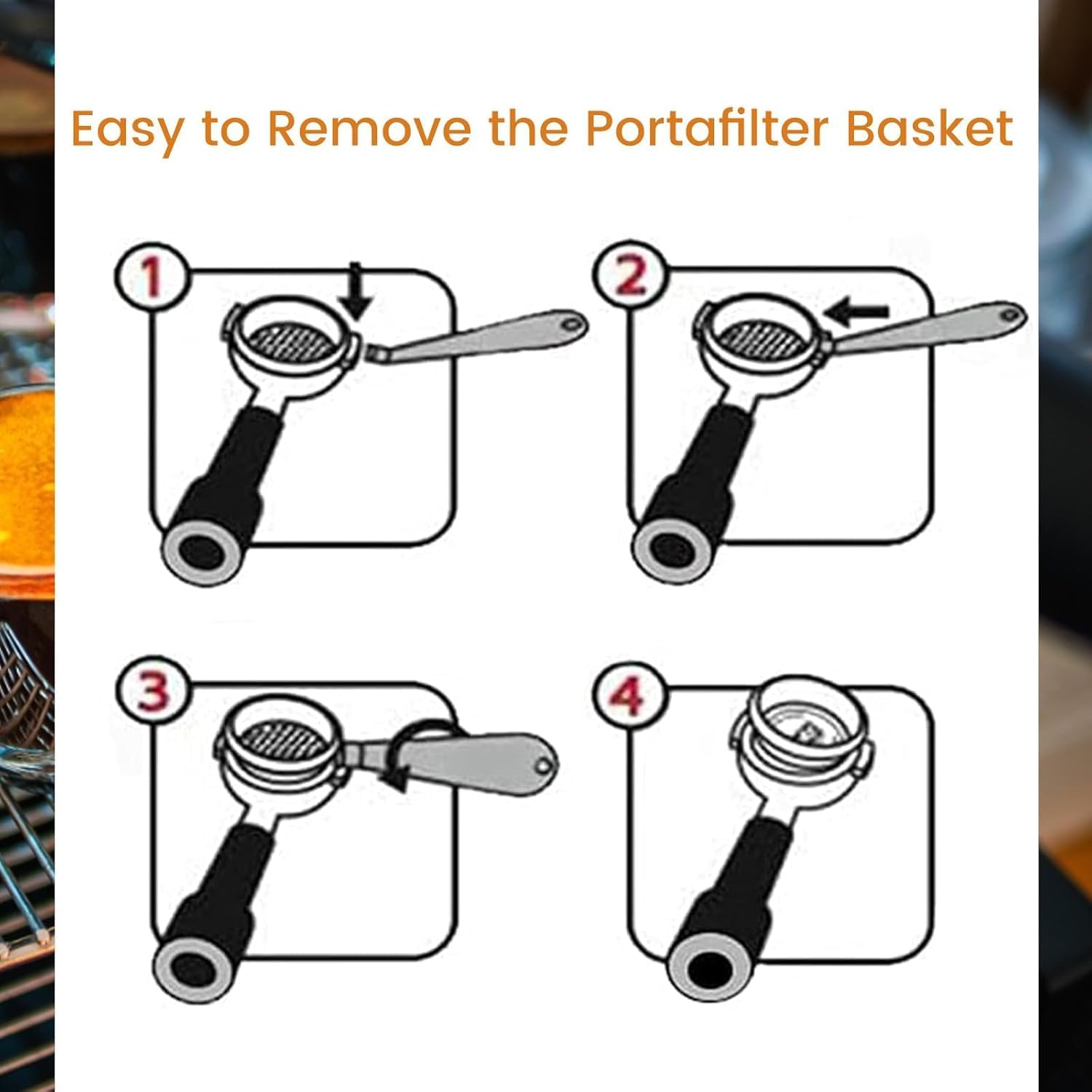 Easy to Remove the Portafilter Basket

1

2

3

4