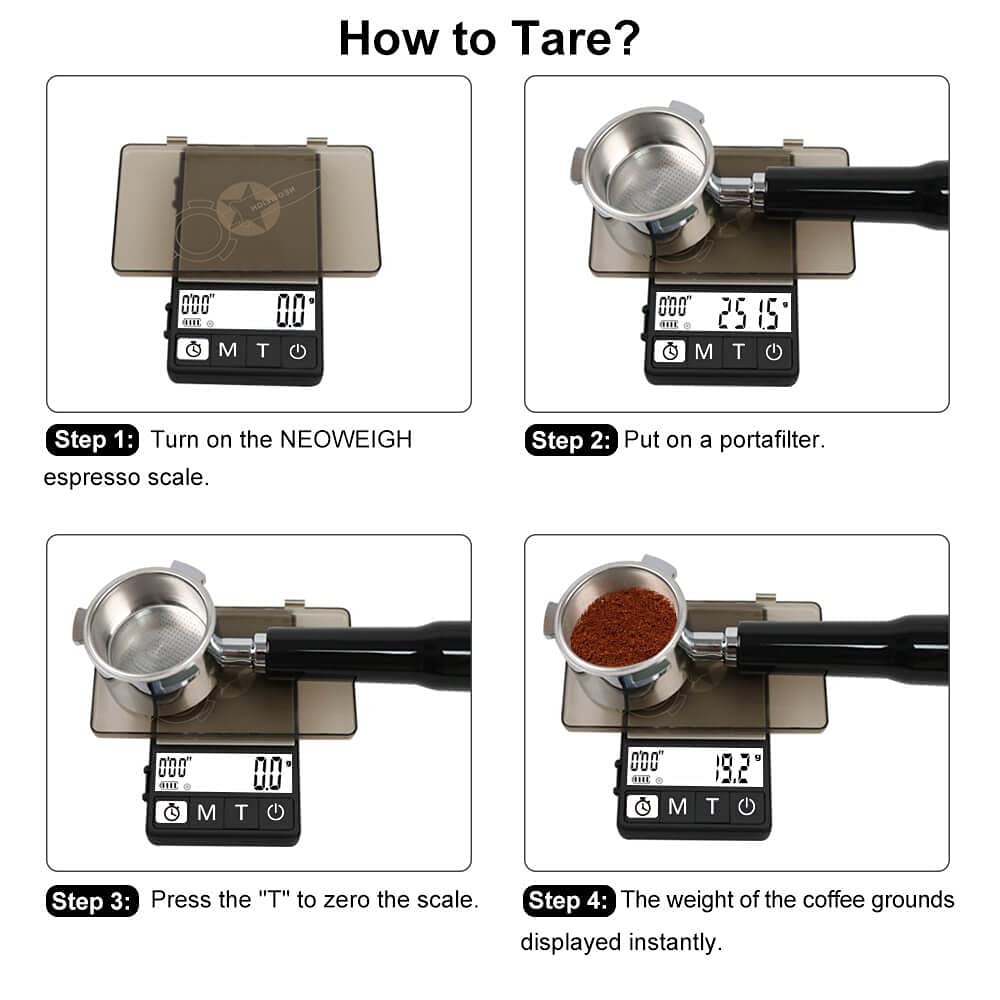 How to Tare?

0'00" 0.0 g
M T

Step 1: Turn on the NEOWEIGH espresso scale.

0'00" 251.5 g
M T

Step 2: Put on a portafilter.

0'00" 0.0 g
M T

Step 3: Press the "T" to zero the scale.

0'00" 19.2 g
M T

Step 4: The weight of the coffee grounds displayed instantly.