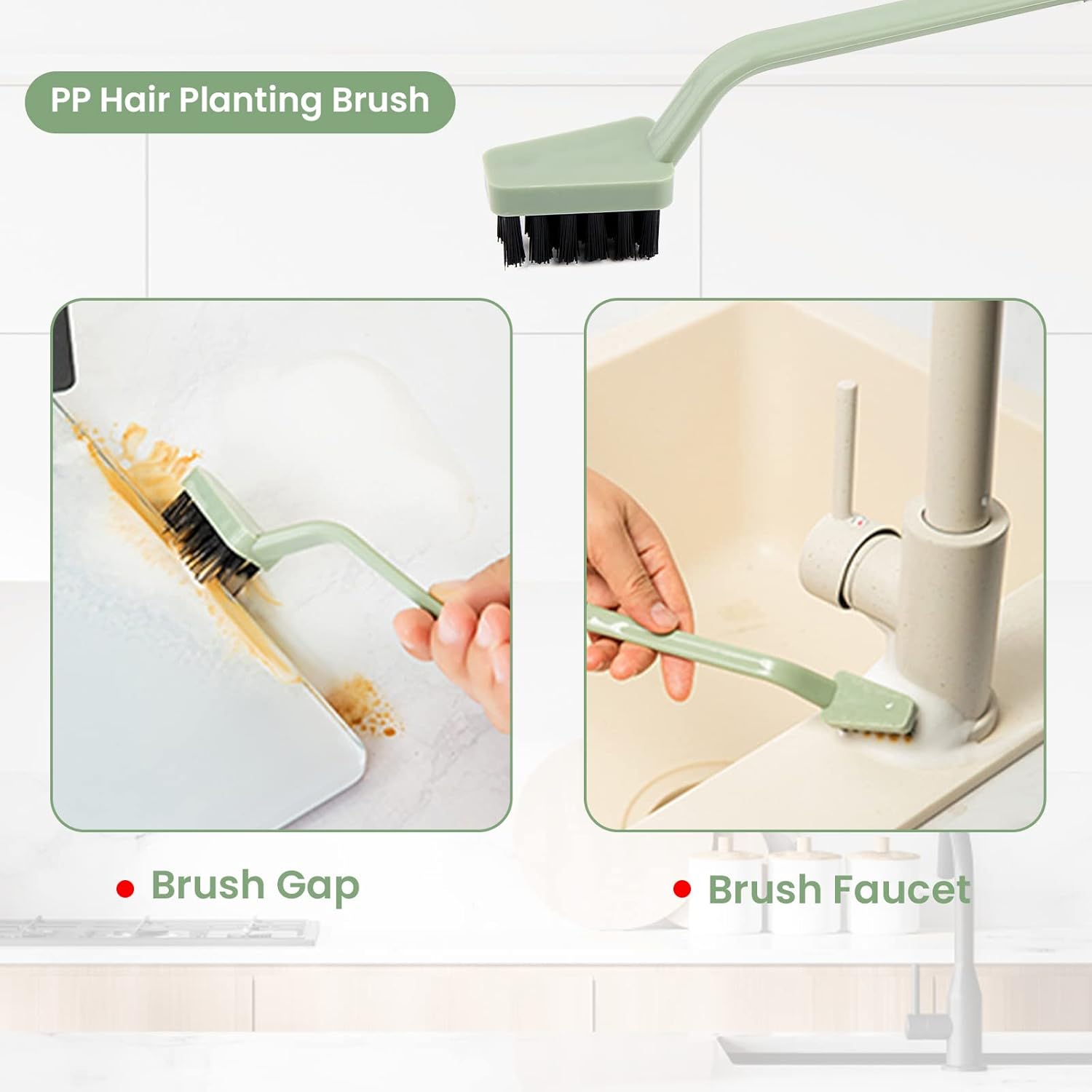 PP Hair Planting Brush

Brush Gap

Brush Faucet