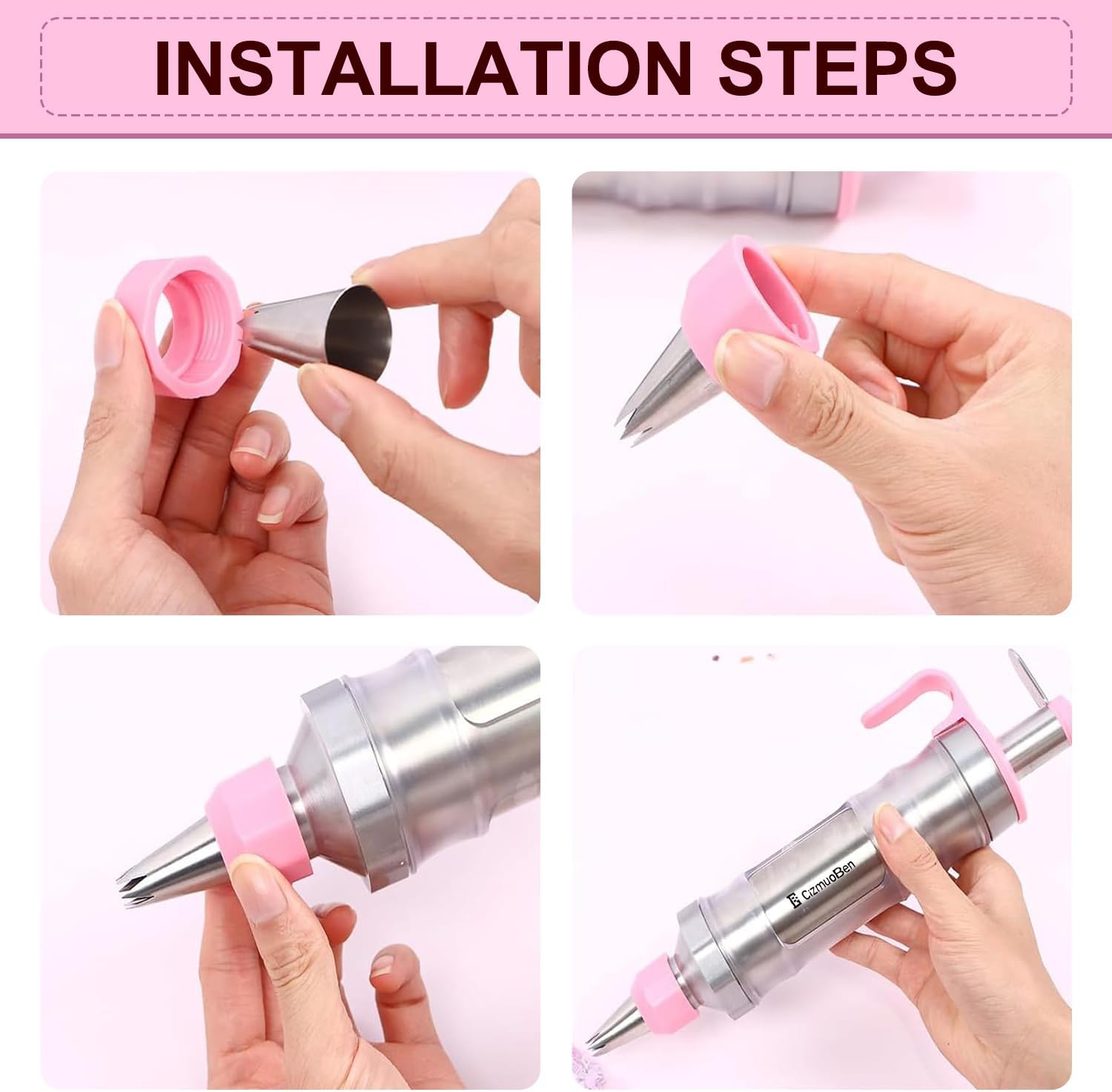 INSTALLATION STEPS

CizmuoBen